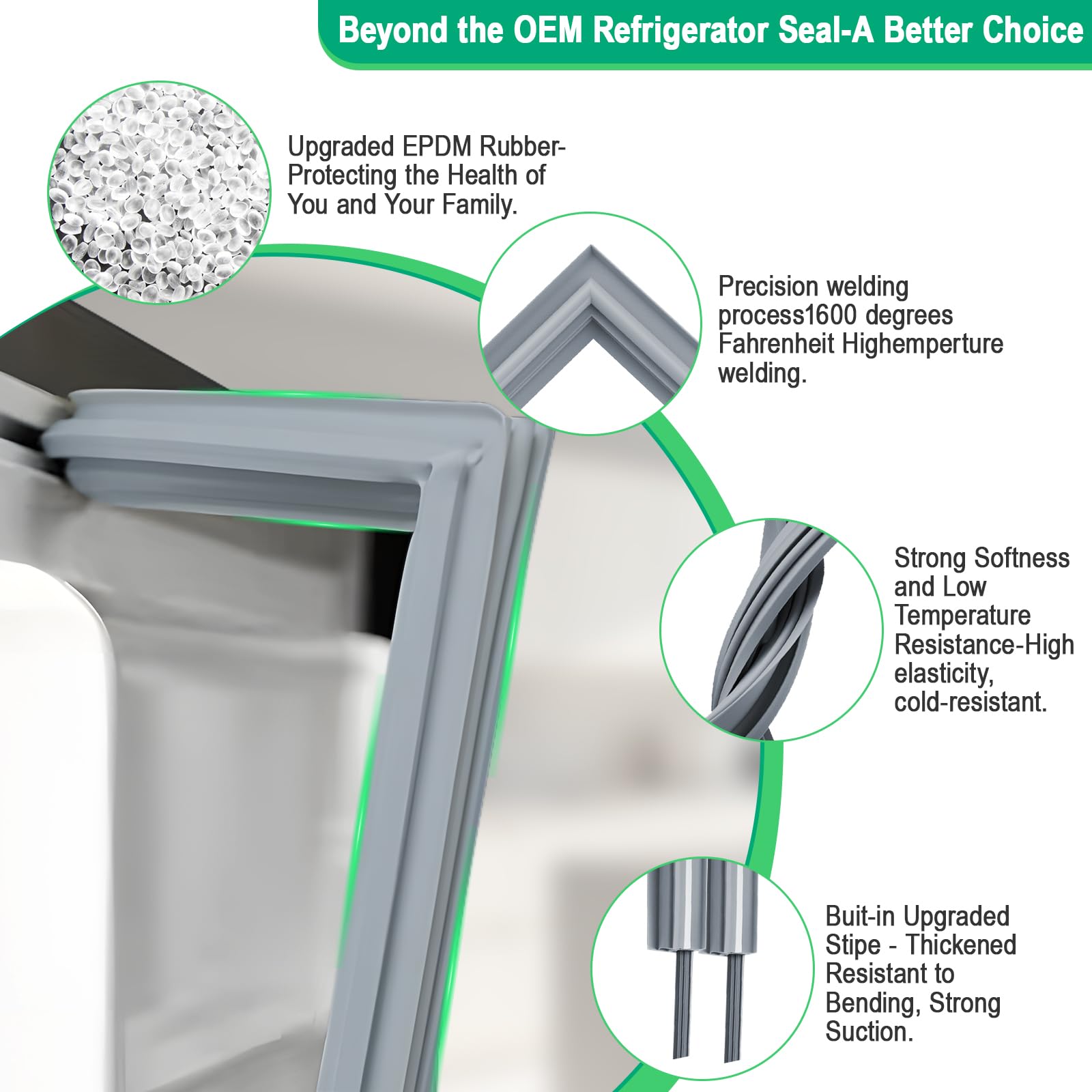 Beyond the OEM Refrigerator Seal-A Better Choice

Upgraded EPDM Rubber-Protecting the Health of You and Your Family.

Precision welding process1600 degrees Fahrenheit Highemperture welding.

Strong Softness and Low Temperature Resistance-High elasticity, cold-resistant.

Buit-in Upgraded Stipe - Thickened Resistant to Bending, Strong Suction.