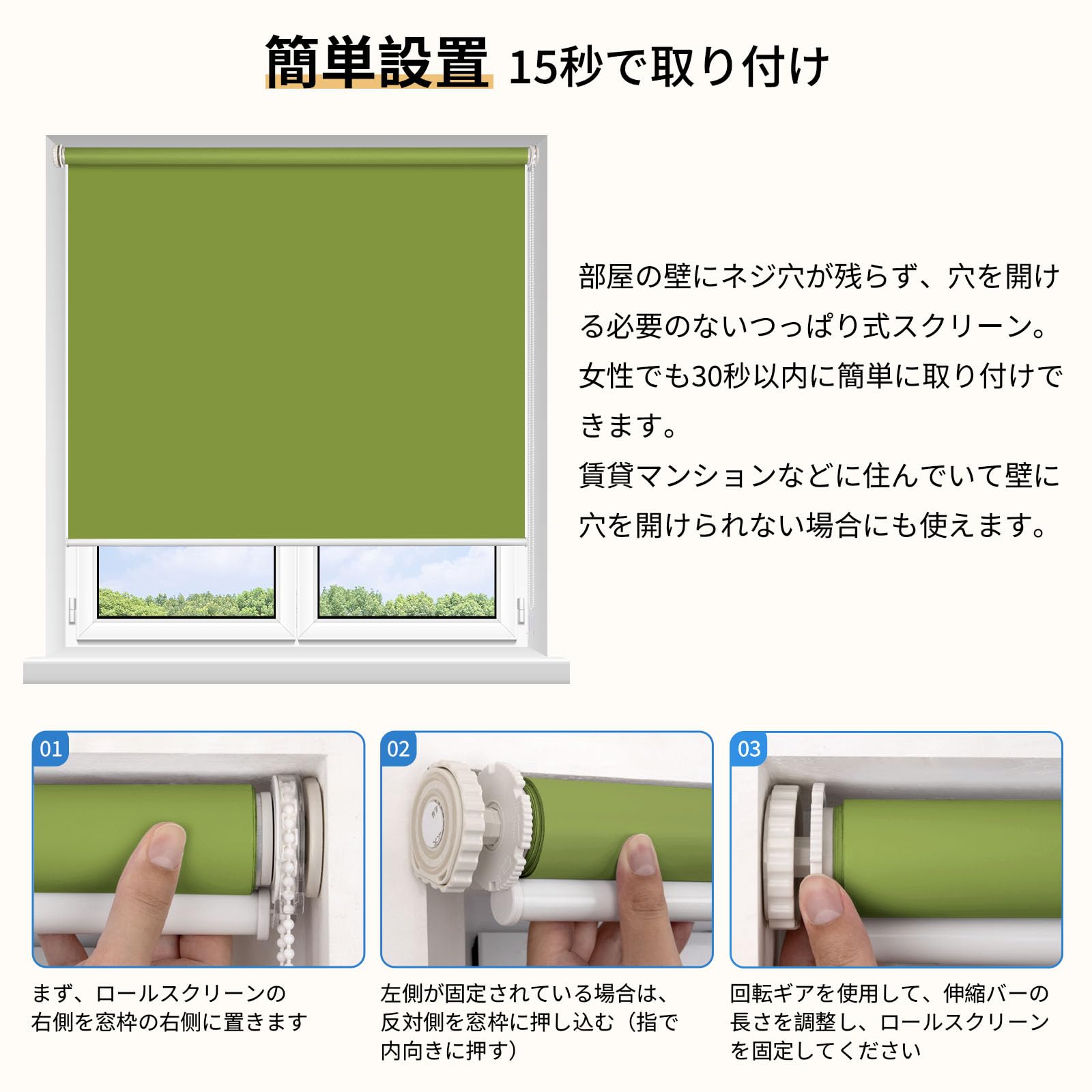 簡単設置 15秒で取り付け

部屋の壁にネジ穴が残らず、穴を開ける必要のないつっぱり式スクリーン。女性でも30秒以内に簡単に取り付けできます。
賃貸マンションなどに住んでいて壁に穴を開けられない場合にも使えます。

01

まず、ロールスクリーンの右側を窓枠の右側に置きます

02

左側が固定されている場合は、反対側を窓枠に押し込む（指で内向きに押す）

03

回転ギアを使用して、伸縮バーの長さを調整し、ロールスクリーンを固定してください