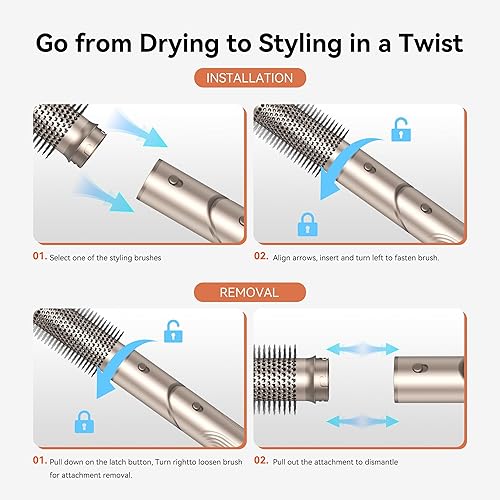 Go from Drying to Styling in a Twist

INSTALLATION

01. Select one of the styling brushes

02. Align arrows, insert and turn left to fasten brush.

REMOVAL

01. Pull down on the latch button, Turn rightto loosen brush for attachment removal.

02. Pull out the attachment to dismantle