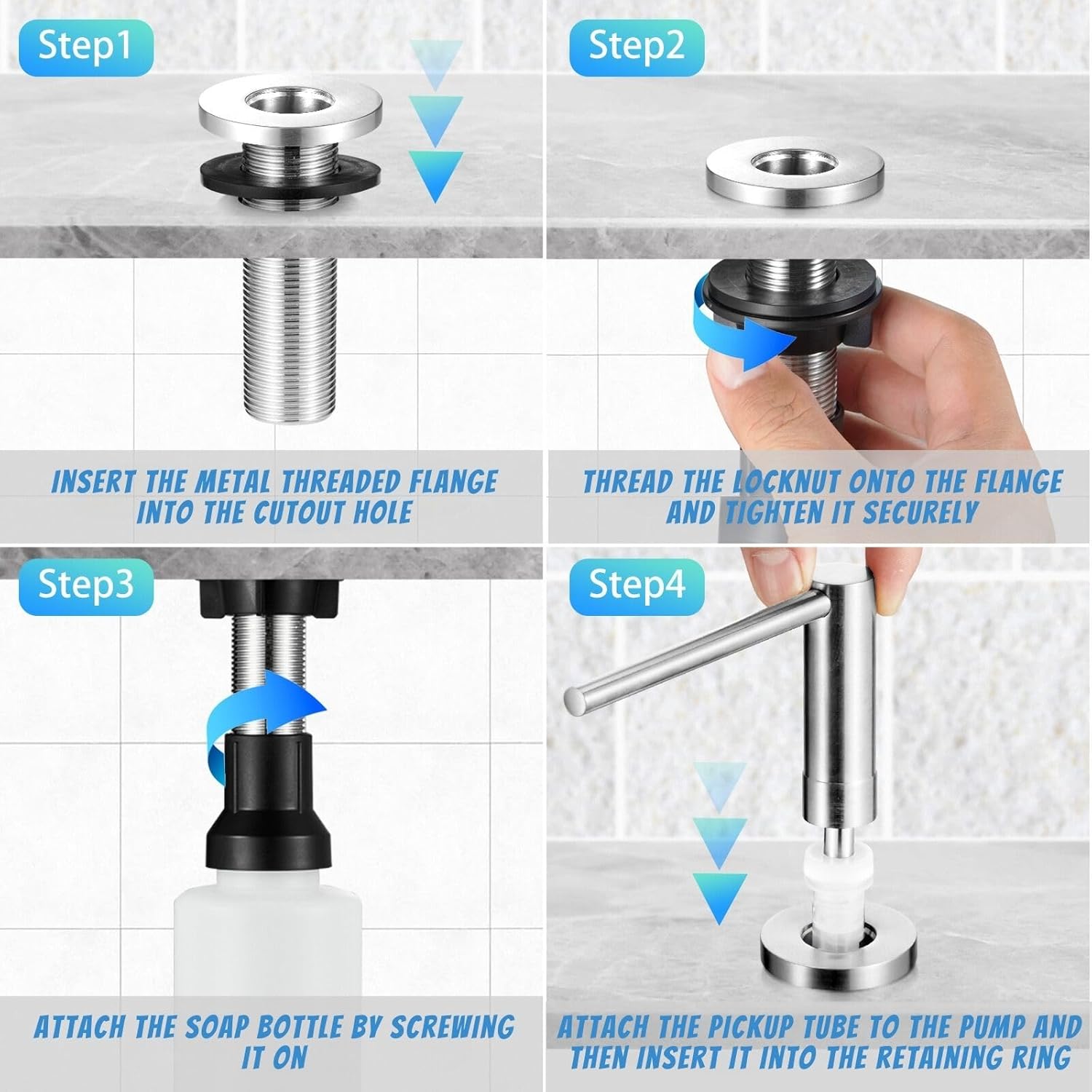 Step1

INSERT THE METAL THREADED FLANGE INTO THE CUTOUT HOLE

Step2

THREAD THE LOCKNUT ONTO THE FLANGE AND TIGHTEN IT SECURELY

Step3

ATTACH THE SOAP BOTTLE BY SCREWING IT ON

Step4

ATTACH THE PICKUP TUBE TO THE PUMP AND THEN INSERT IT INTO THE RETAINING RING