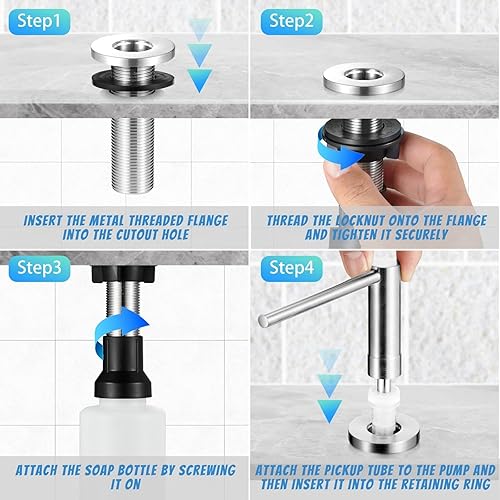 Step1

INSERT THE METAL THREADED FLANGE INTO THE CUTOUT HOLE

Step2

THREAD THE LOCKNUT ONTO THE FLANGE AND TIGHTEN IT SECURELY

Step3

ATTACH THE SOAP BOTTLE BY SCREWING IT ON

Step4

ATTACH THE PICKUP TUBE TO THE PUMP AND THEN INSERT IT INTO THE RETAINING RING