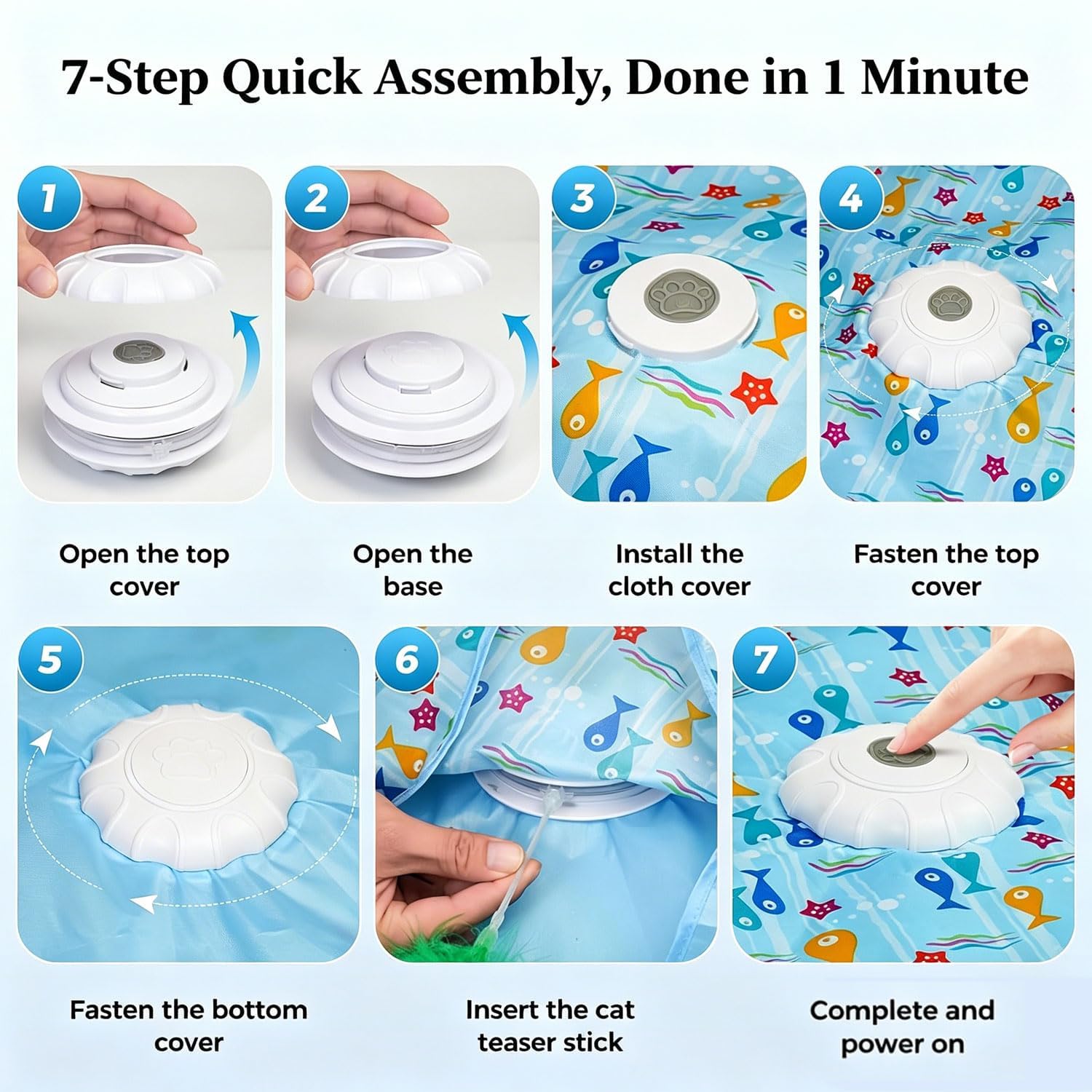 7-Step Quick Assembly, Done in 1 Minute

1

Open the top cover

2

Open the base

3

Install the cloth cover

4

Fasten the top cover

5

Fasten the bottom cover

6

Insert the cat teaser stick

7

Complete and power on