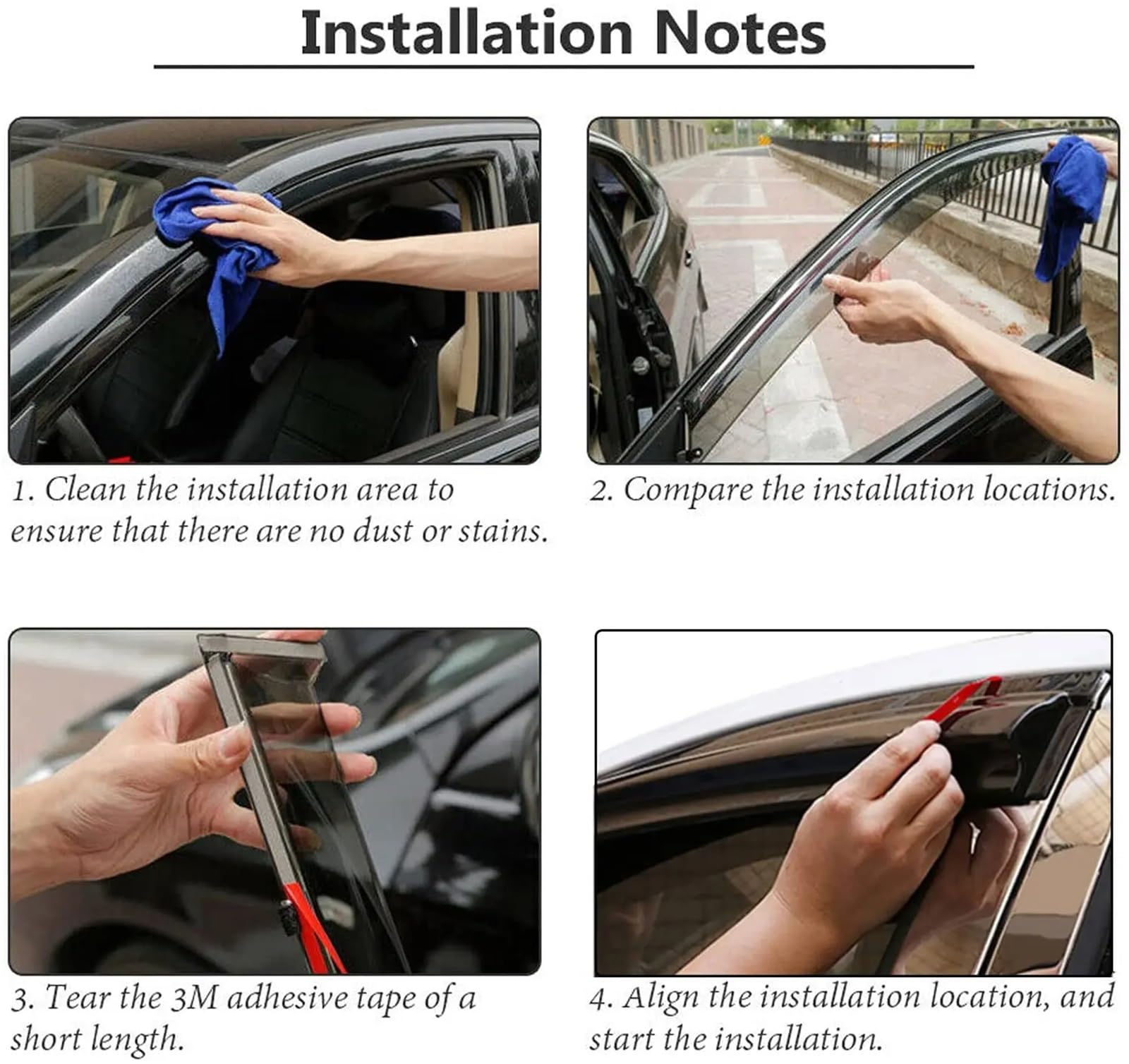 Installation Notes

1. Clean the installation area to ensure that there are no dust or stains.

2. Compare the installation locations.

3. Tear the 3M adhesive tape of a short length.

4. Align the installation location, and start the installation.