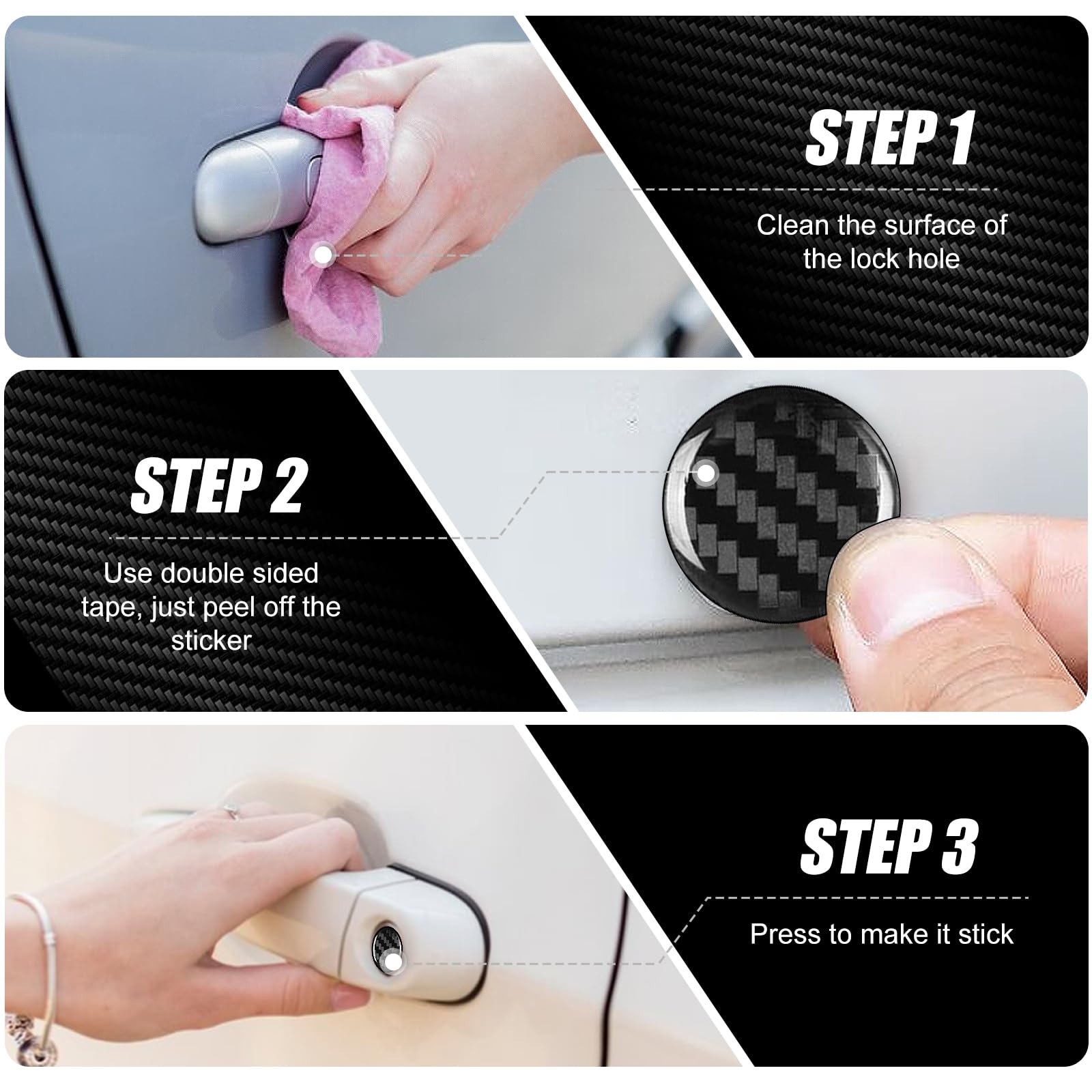 STEP 1

Clean the surface of the lock hole

STEP 2

Use double sided tape, just peel off the sticker

STEP 3

Press to make it stick