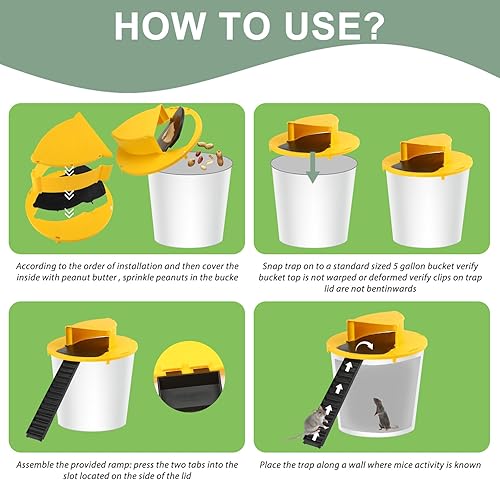 HOW TO USE?

According to the order of installation and then cover the inside with peanut butter , sprinkle peanuts in the bucke

Snap trap on to a standard sized 5 gallon bucket verify bucket tap is not warped or deformed verify clips on trap lid are not bentinwards

Assemble the provided ramp: press the two tabs into the slot located on the side of the lid

Place the trap along a wall where mice activity is known