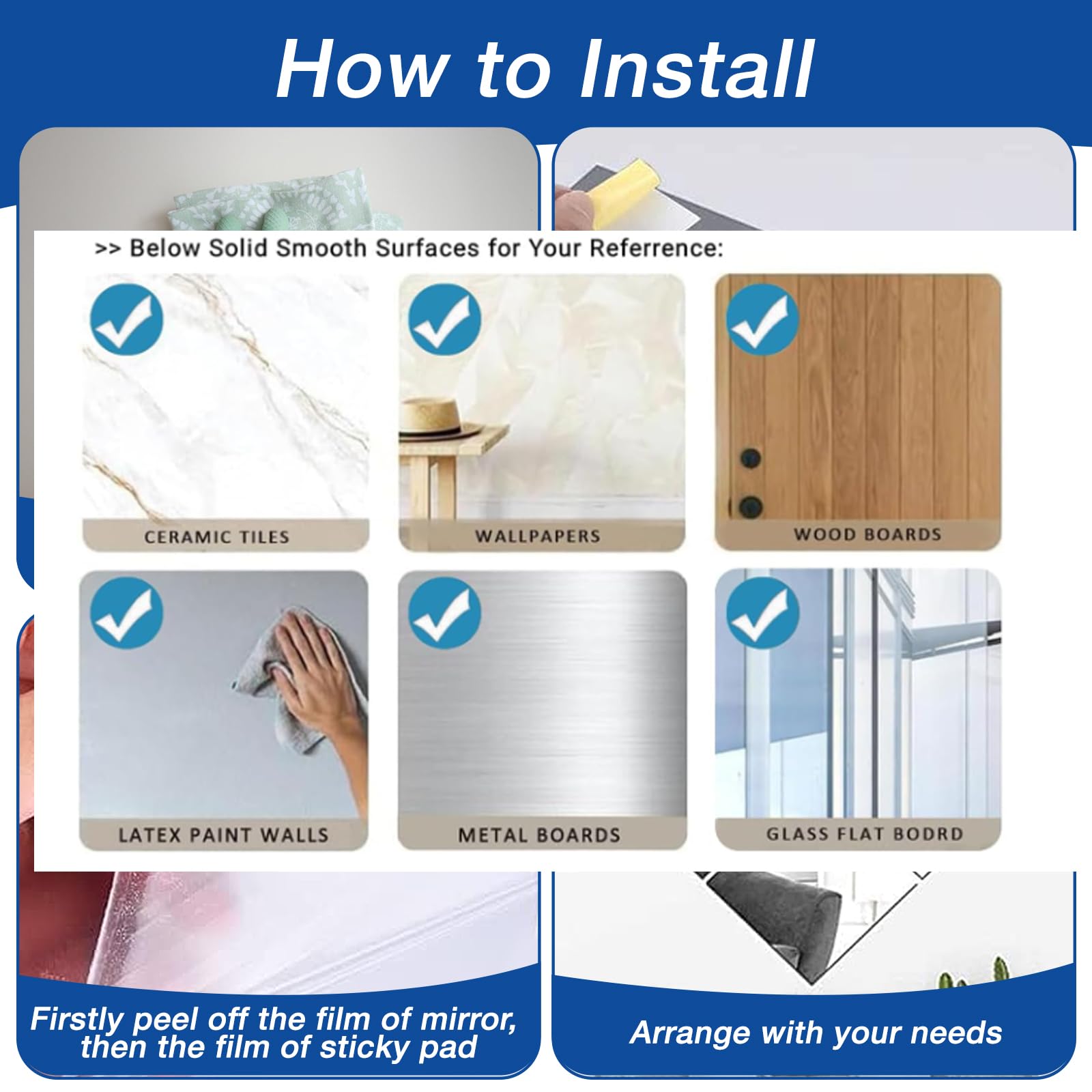 How to Install

>> Below Solid Smooth Surfaces for Your Referrence:

CERAMIC TILES

WALLPAPERS

WOOD BOARDS

LATEX PAINT WALLS

METAL BOARDS

GLASS FLAT BODRD

Firstly peel off the film of mirror, then the film of sticky pad

Arrange with your needs