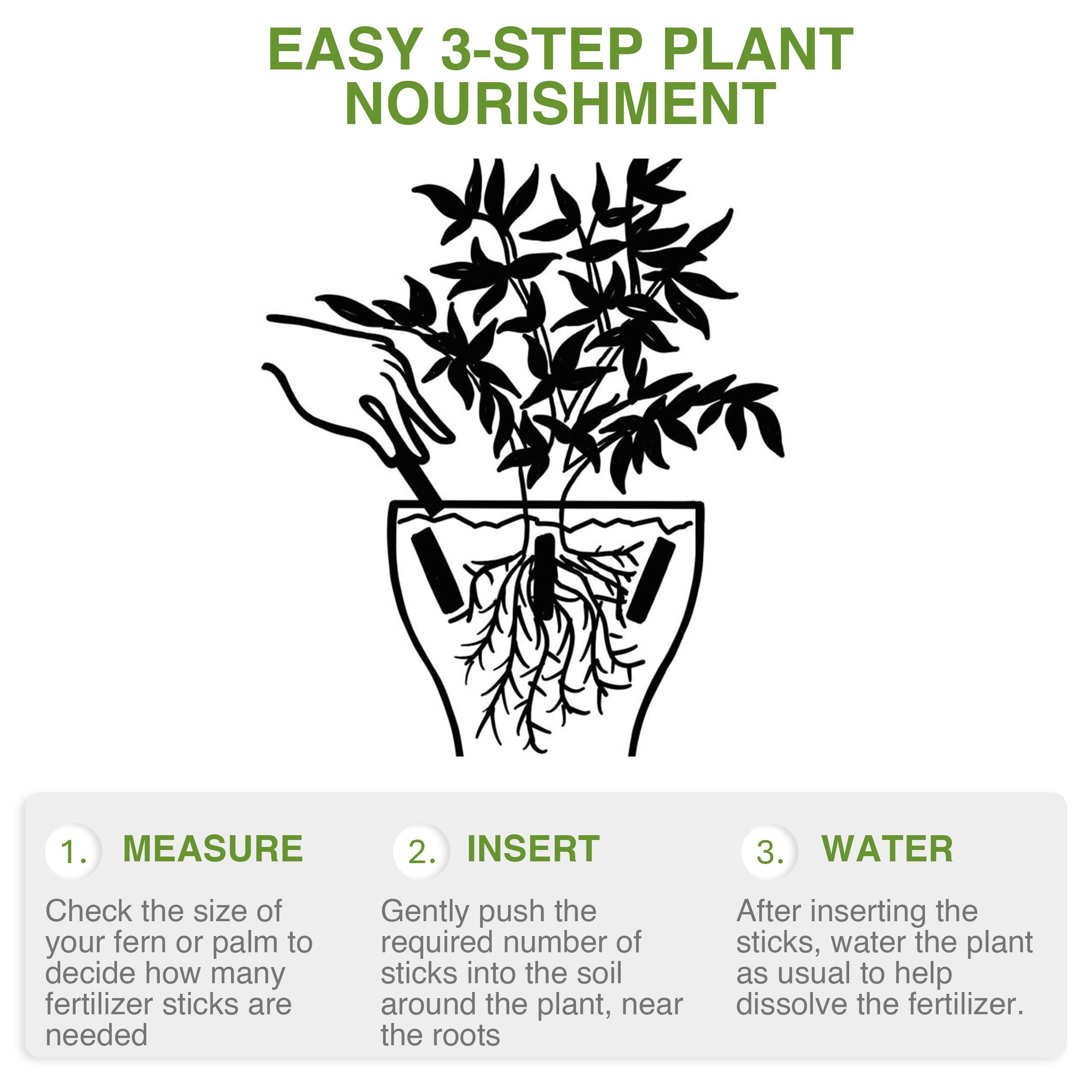 EASY 3-STEP PLANT NOURISHMENT

1. MEASURE

Check the size of your fern or palm to decide how many fertilizer sticks are needed

2. INSERT

Gently push the required number of sticks into the soil around the plant, near the roots

3. WATER

After inserting the sticks, water the plant as usual to help dissolve the fertilizer.