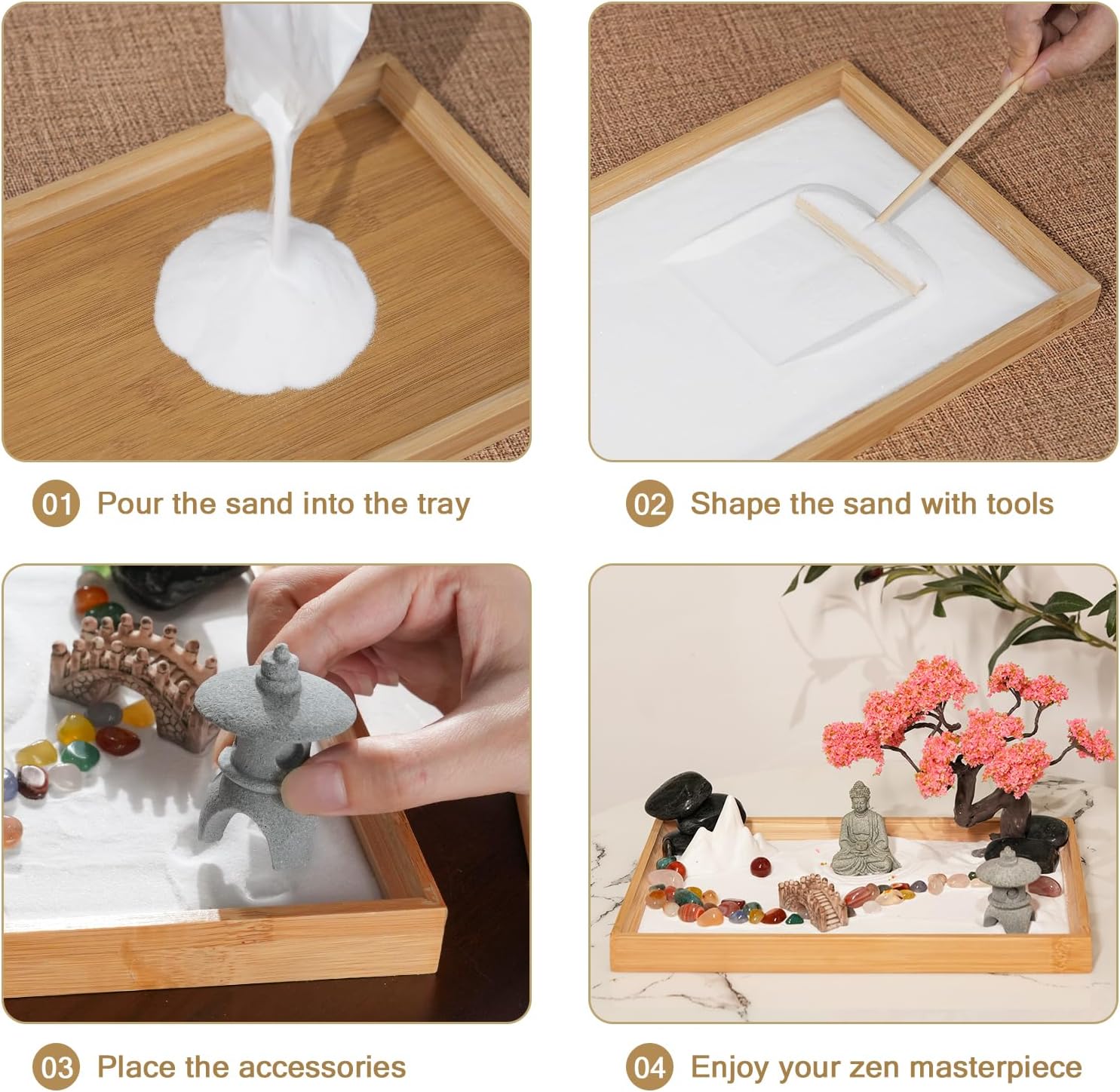 01 Pour the sand into the tray

02 Shape the sand with tools

03 Place the accessories

04 Enjoy your zen masterpiece