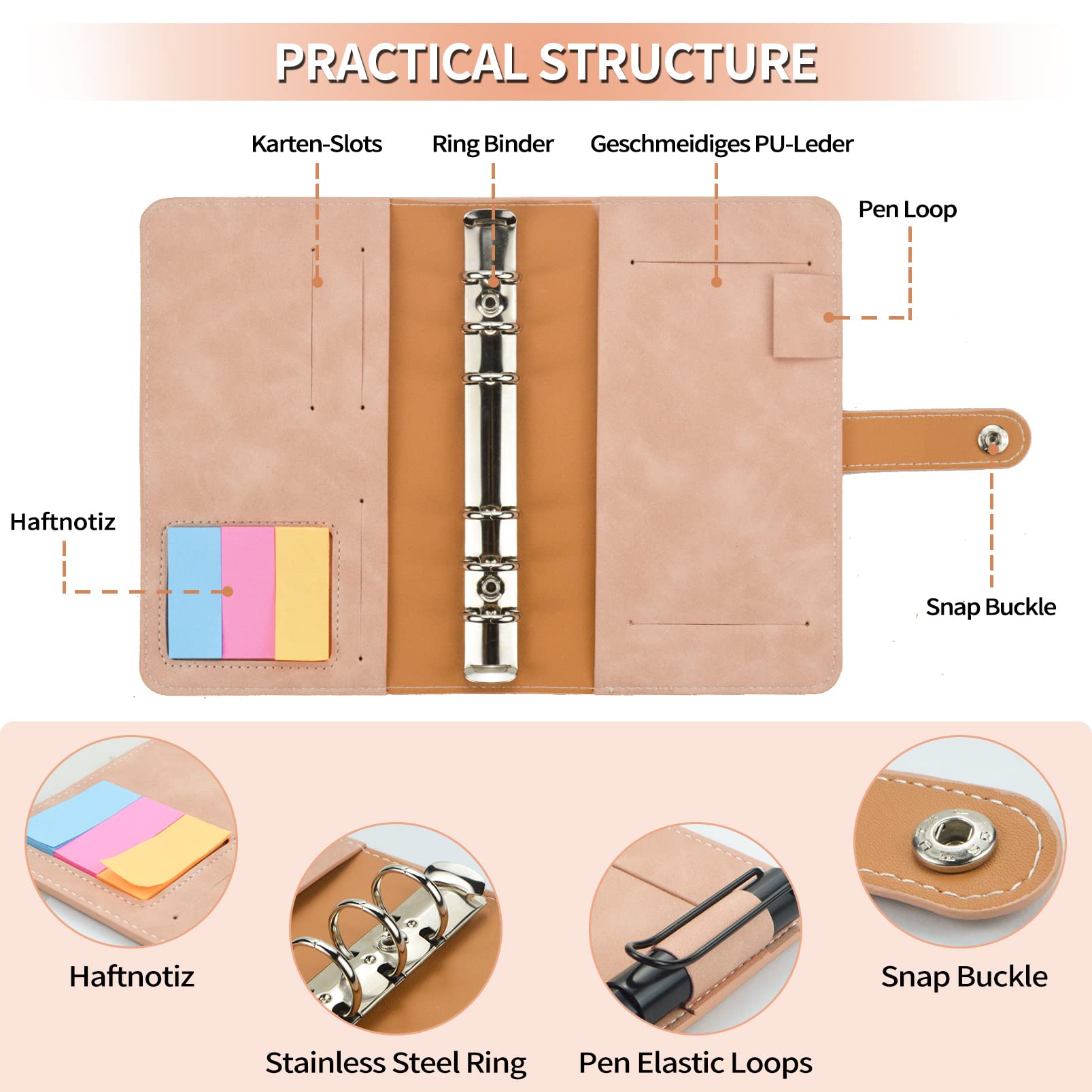 PRACTICAL STRUCTURE

Karten-Slots

Ring Binder

Geschmeidiges PU-Leder

Pen Loop

Haftnotiz

Snap Buckle

Haftnotiz

Stainless Steel Ring

Pen Elastic Loops

Snap Buckle