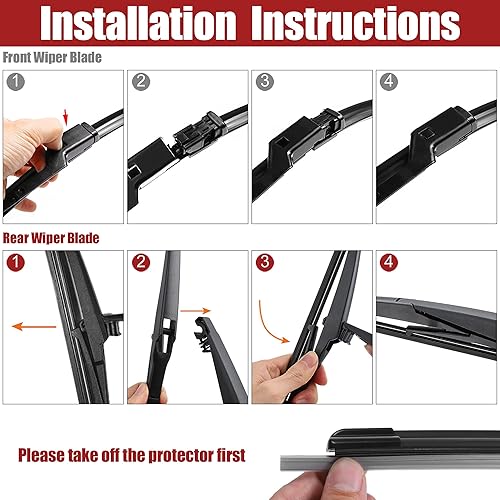 Installation Instructions

Front Wiper Blade

1

2

3

4

Rear Wiper Blade

1

2

3

4

Please take off the protector first