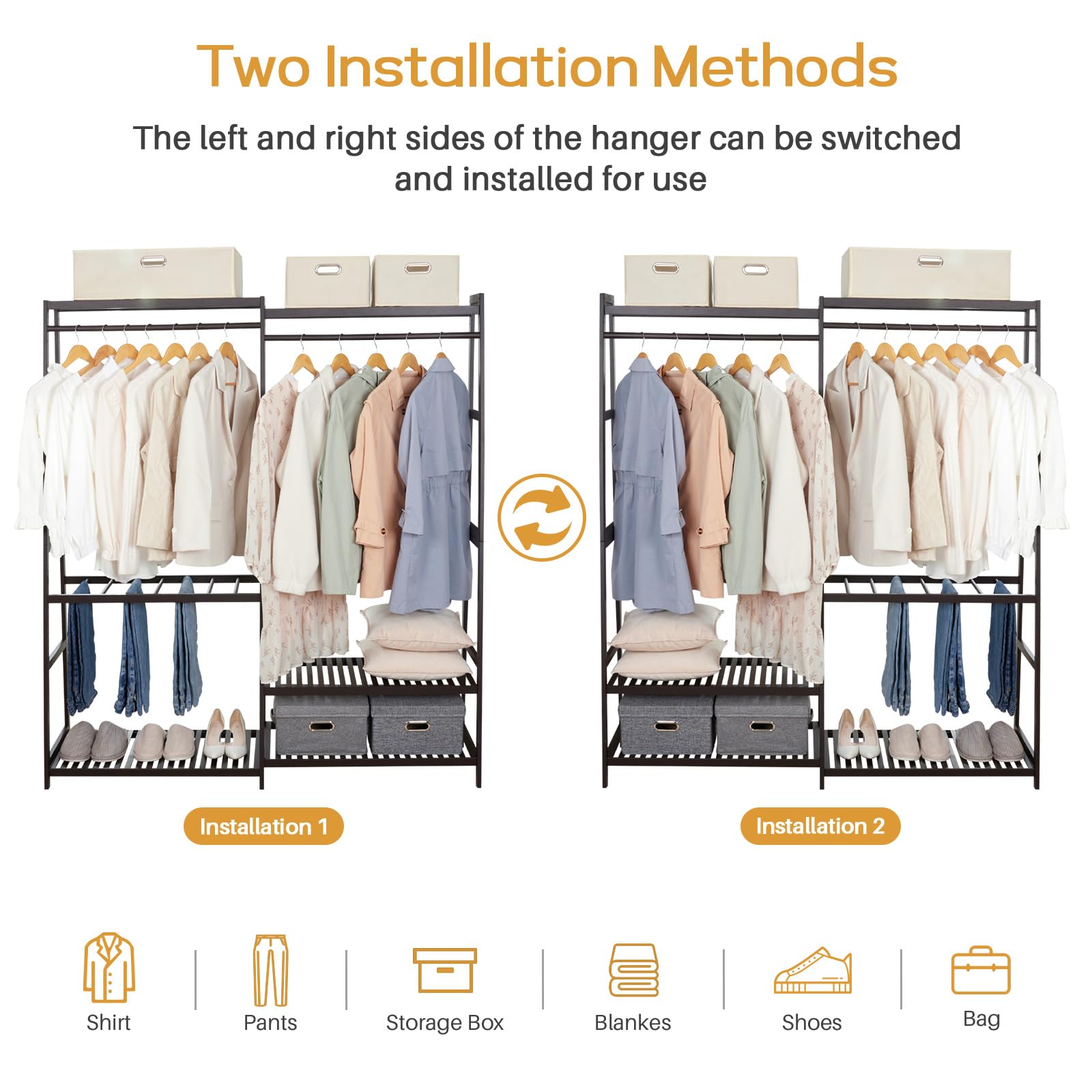 Two Installation Methods

The left and right sides of the hanger can be switched and installed for use

Installation 1

Installation 2

Shirt

Pants

Storage Box

Blankes

Shoes

Bag