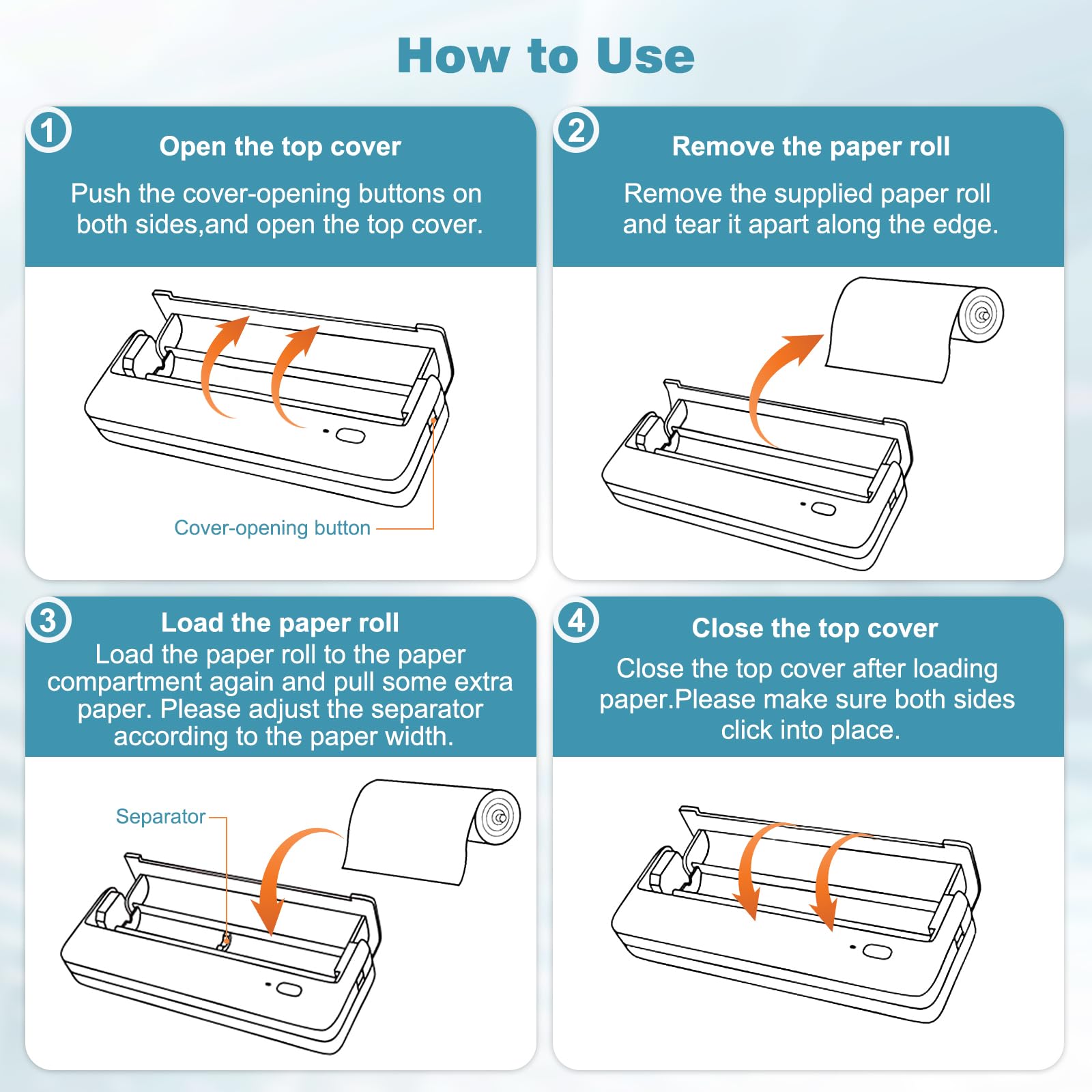 How to Use

1
Open the top cover
Push the cover-opening buttons on both sides,and open the top cover.

Cover-opening button

2
Remove the paper roll
Remove the supplied paper roll and tear it apart along the edge.

3
Load the paper roll
Load the paper roll to the paper compartment again and pull some extra paper. Please adjust the separator according to the paper width.

Separator

4
Close the top cover
Close the top cover after loading paper.Please make sure both sides click into place.