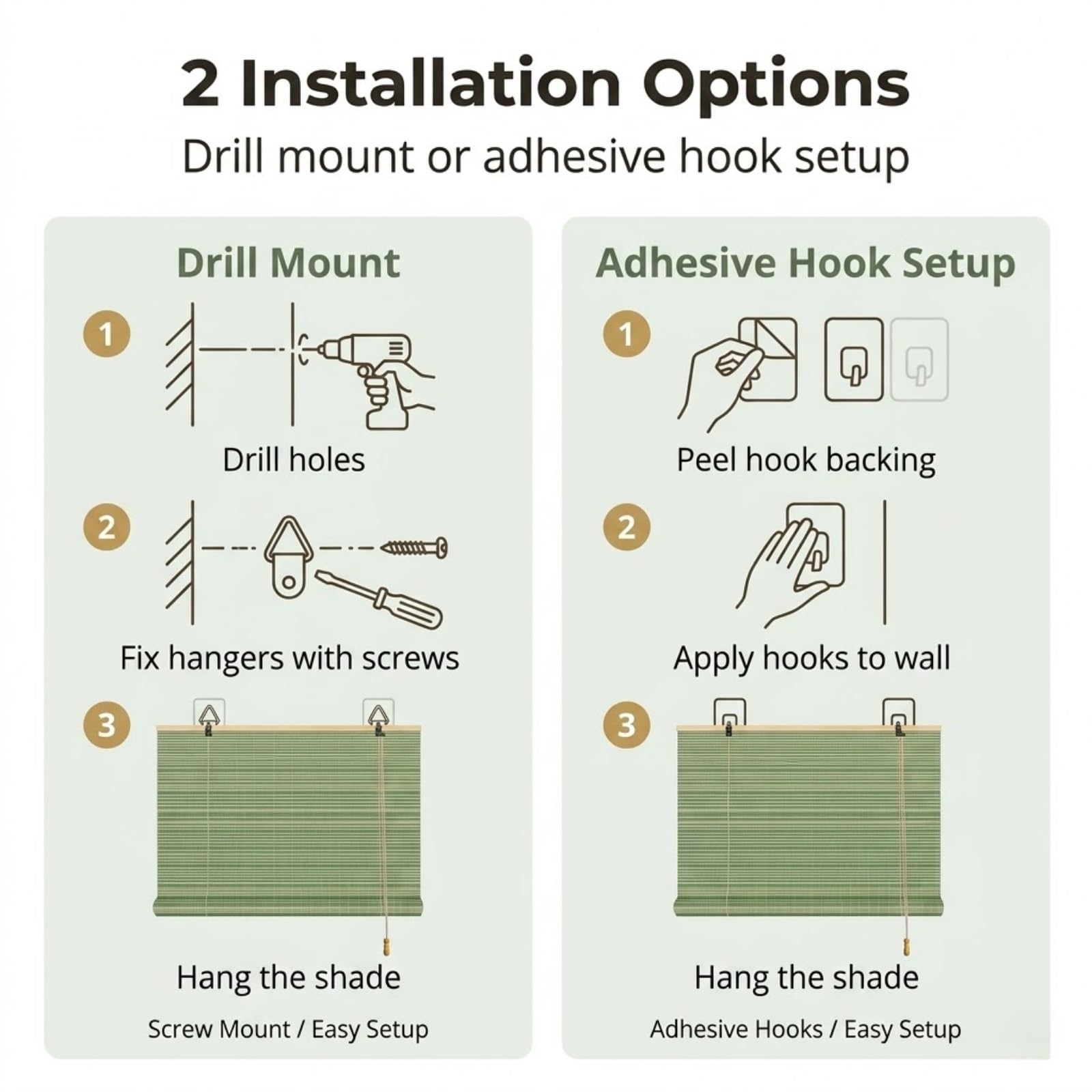 2 Installation Options

Drill mount or adhesive hook setup

Drill Mount

1

Drill holes

2

Fix hangers with screws

3

Hang the shade

Screw Mount / Easy Setup

Adhesive Hook Setup

1

Peel hook backing

2

Apply hooks to wall

3

Hang the shade

Adhesive Hooks / Easy Setup