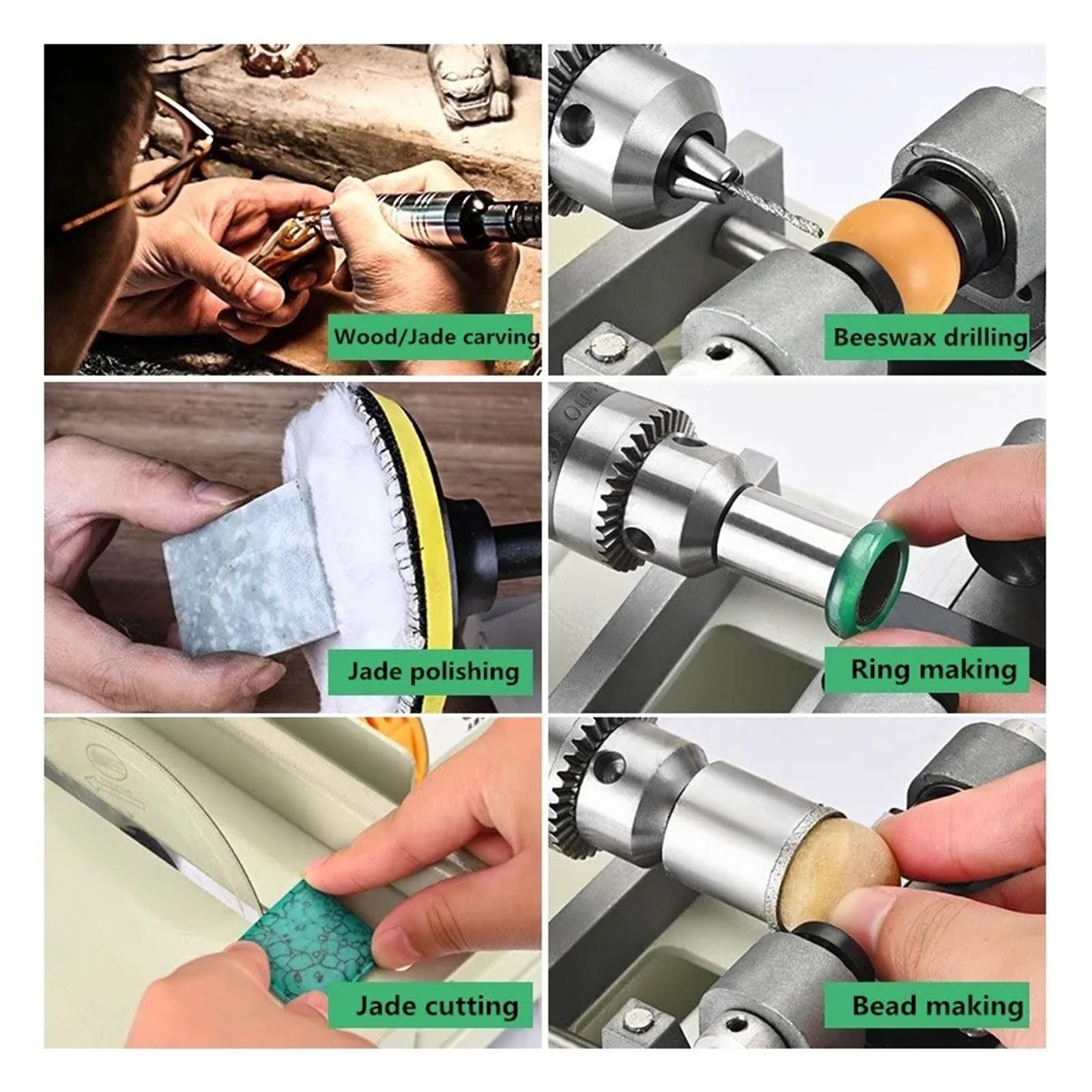 Wood/Jade carving

Beeswax drilling

Jade polishing

Ring making

Jade cutting

Bead making