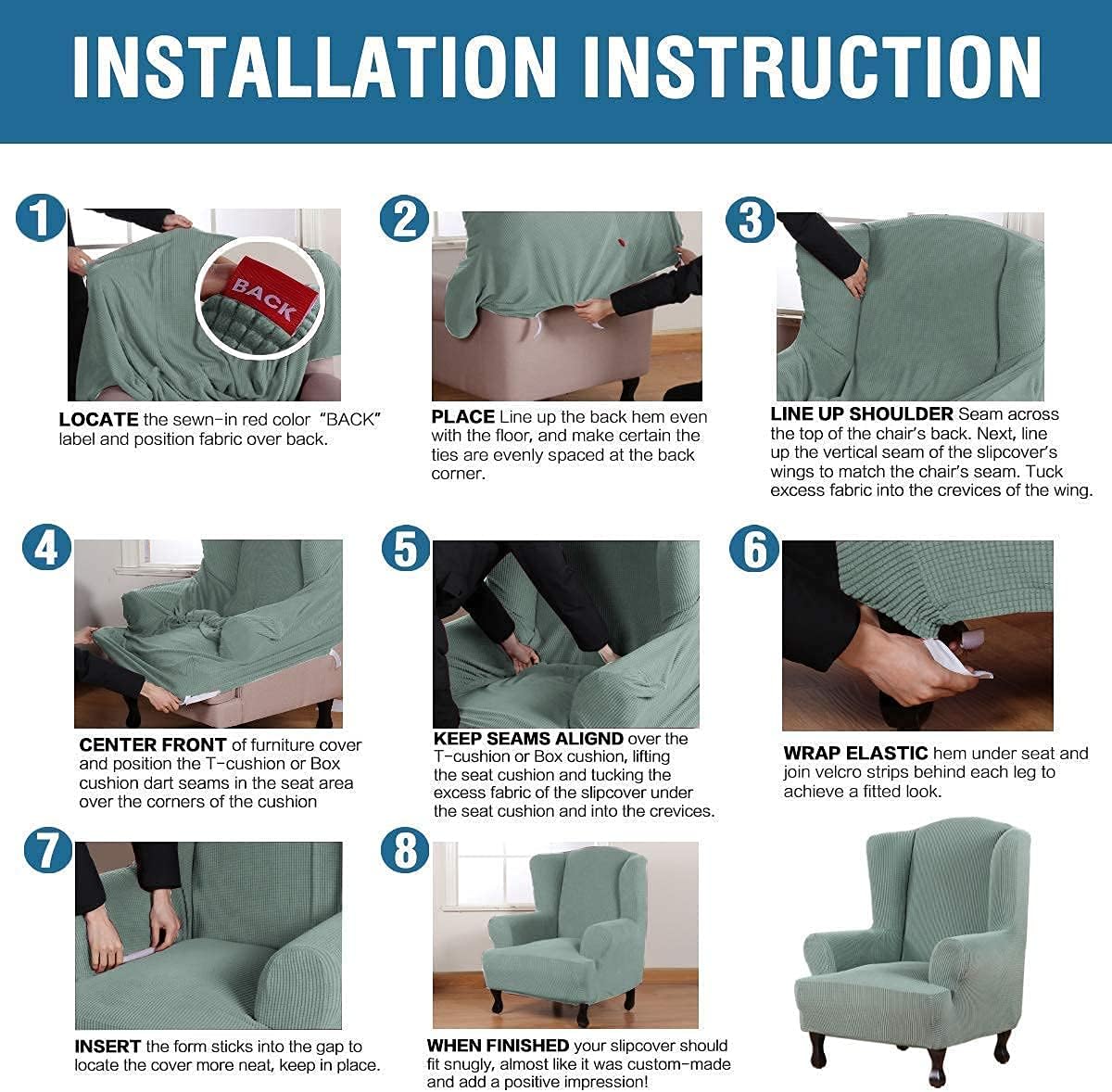 INSTALLATION INSTRUCTION

1

BACK

LOCATE the sewn-in red color "BACK" label and position fabric over back.

2

PLACE Line up the back hem even with the floor, and make certain the ties are evenly spaced at the back corner.

3

LINE UP SHOULDER Seam across the top of the chair's back. Next, line up the vertical seam of the slipcover's wings to match the chair's seam. Tuck excess fabric into the crevices of the wing.

4

CENTER FRONT of furniture cover and position the T-cushion or Box cushion dart seams in the seat area over the corners of the cushion

5

KEEP SEAMS ALIGND over the T-cushion or Box cushion, lifting the seat cushion and tucking the excess fabric of the slipcover under the seat cushion and into the crevices.

6

WRAP ELASTIC hem under seat and join velcro strips behind each leg to achieve a fitted look.

7

INSERT the form sticks into the gap to locate the cover more neat, keep in place.

8

WHEN FINISHED your slipcover should fit snugly, almost like it was custom-made and add a positive impression!