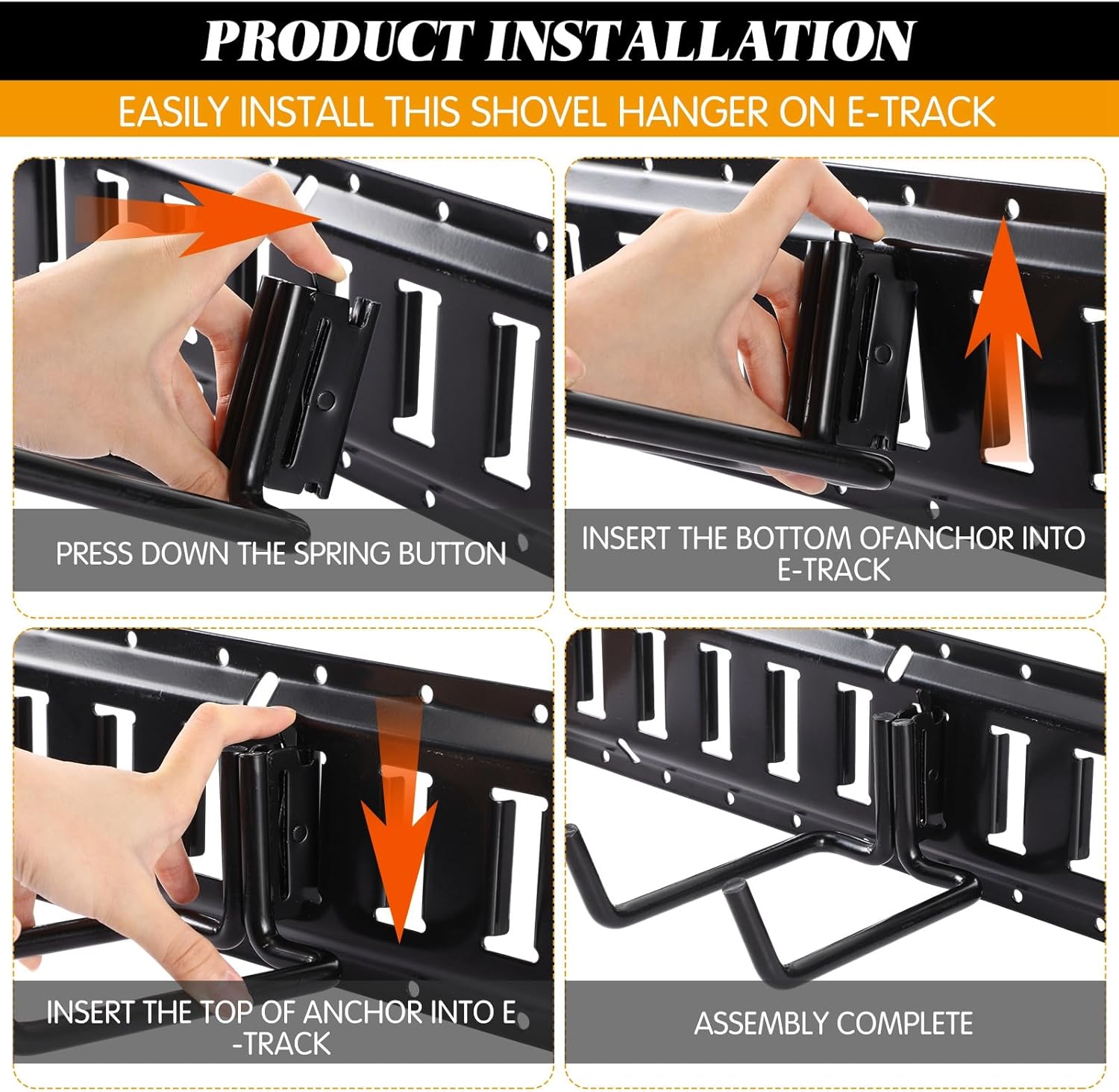 PRODUCT INSTALLATION

EASILY INSTALL THIS SHOVEL HANGER ON E-TRACK

PRESS DOWN THE SPRING BUTTON

INSERT THE BOTTOM OFANCHOR INTO E-TRACK

INSERT THE TOP OF ANCHOR INTO E -TRACK

ASSEMBLY COMPLETE