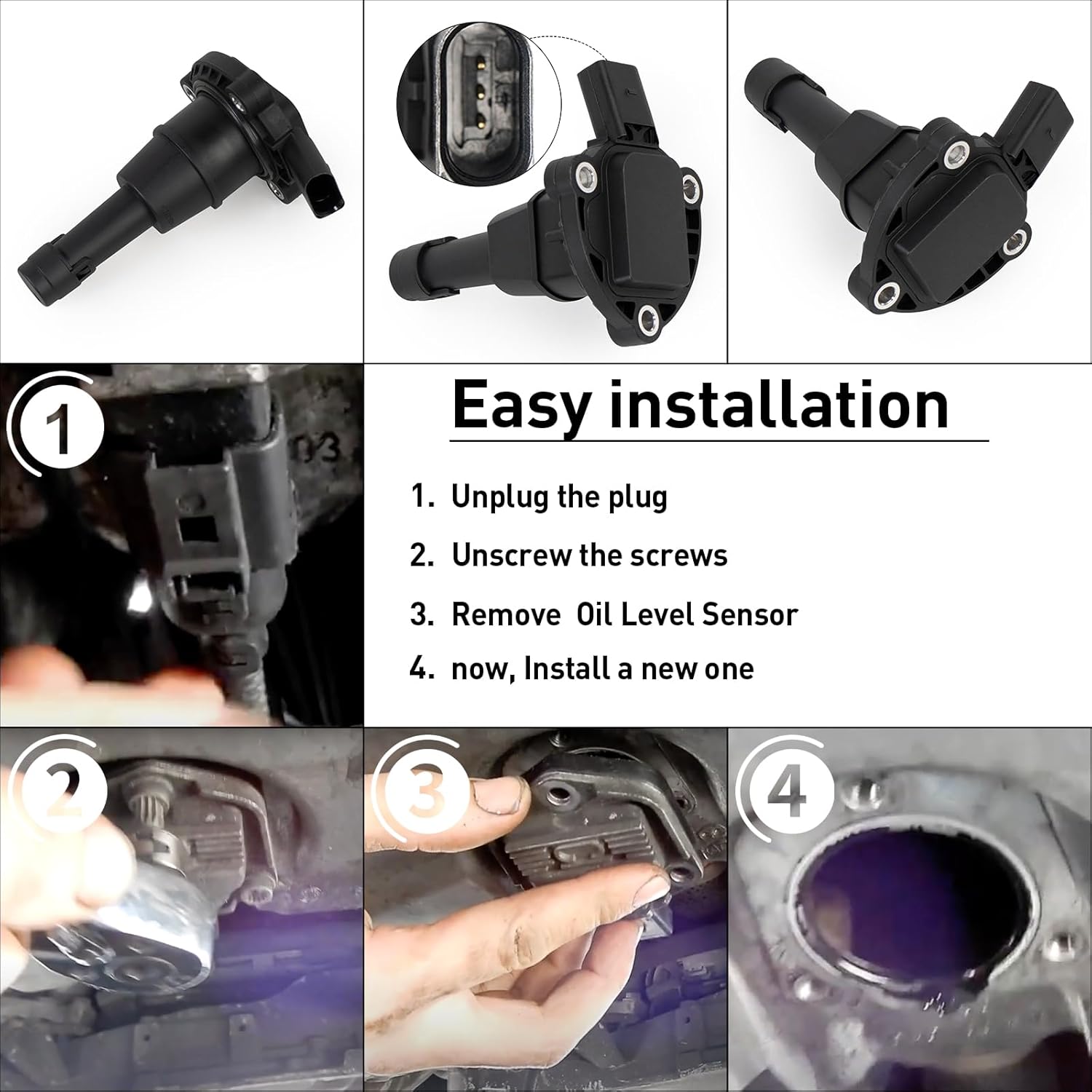 1

Easy installation

1. Unplug the plug
2. Unscrew the screws
3. Remove Oil Level Sensor
4. now, Install a new one

2

3

4