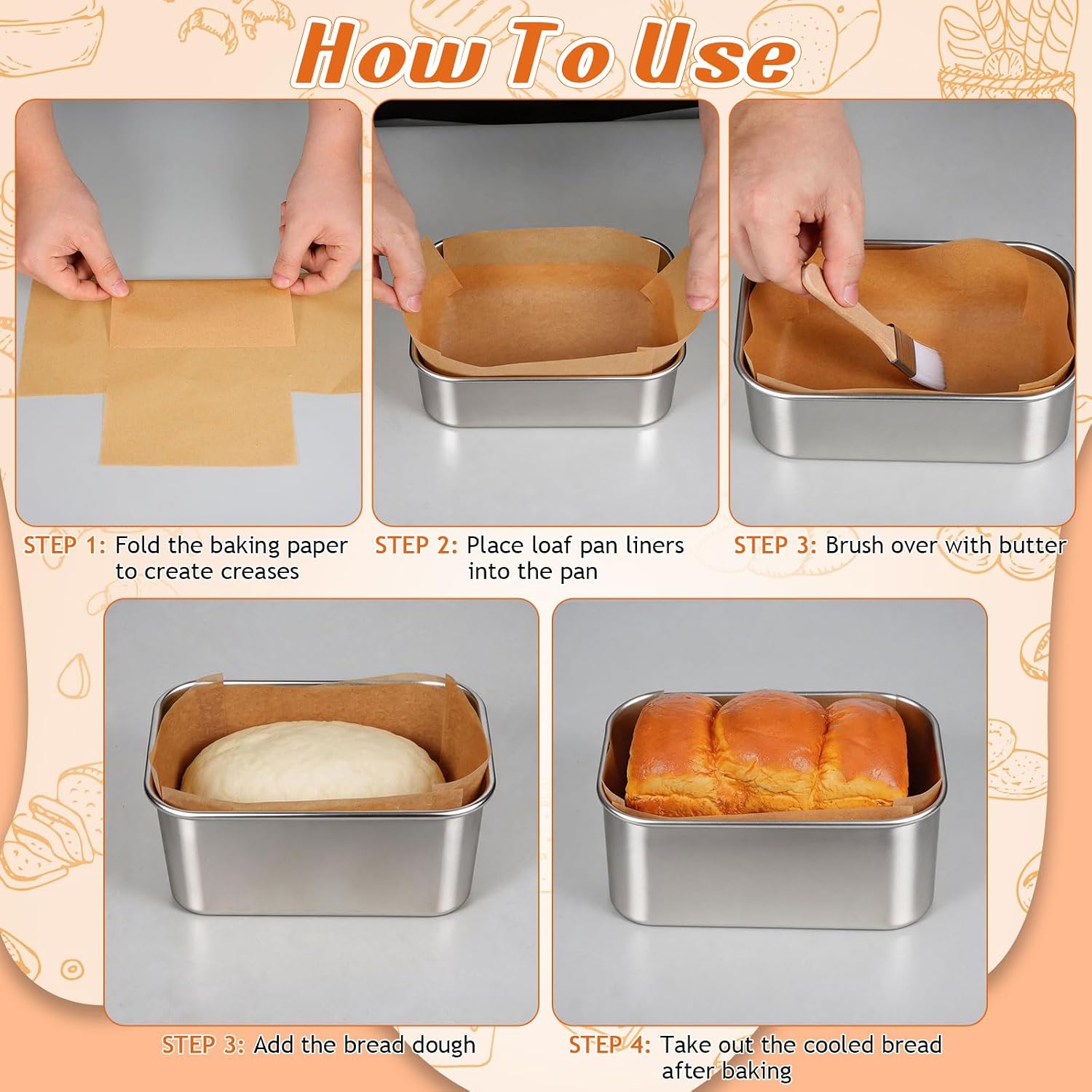 How To Use

STEP 1: Fold the baking paper to create creases

STEP 2: Place loaf pan liners into the pan

STEP 3: Brush over with butter

STEP 3: Add the bread dough

STEP 4: Take out the cooled bread after baking