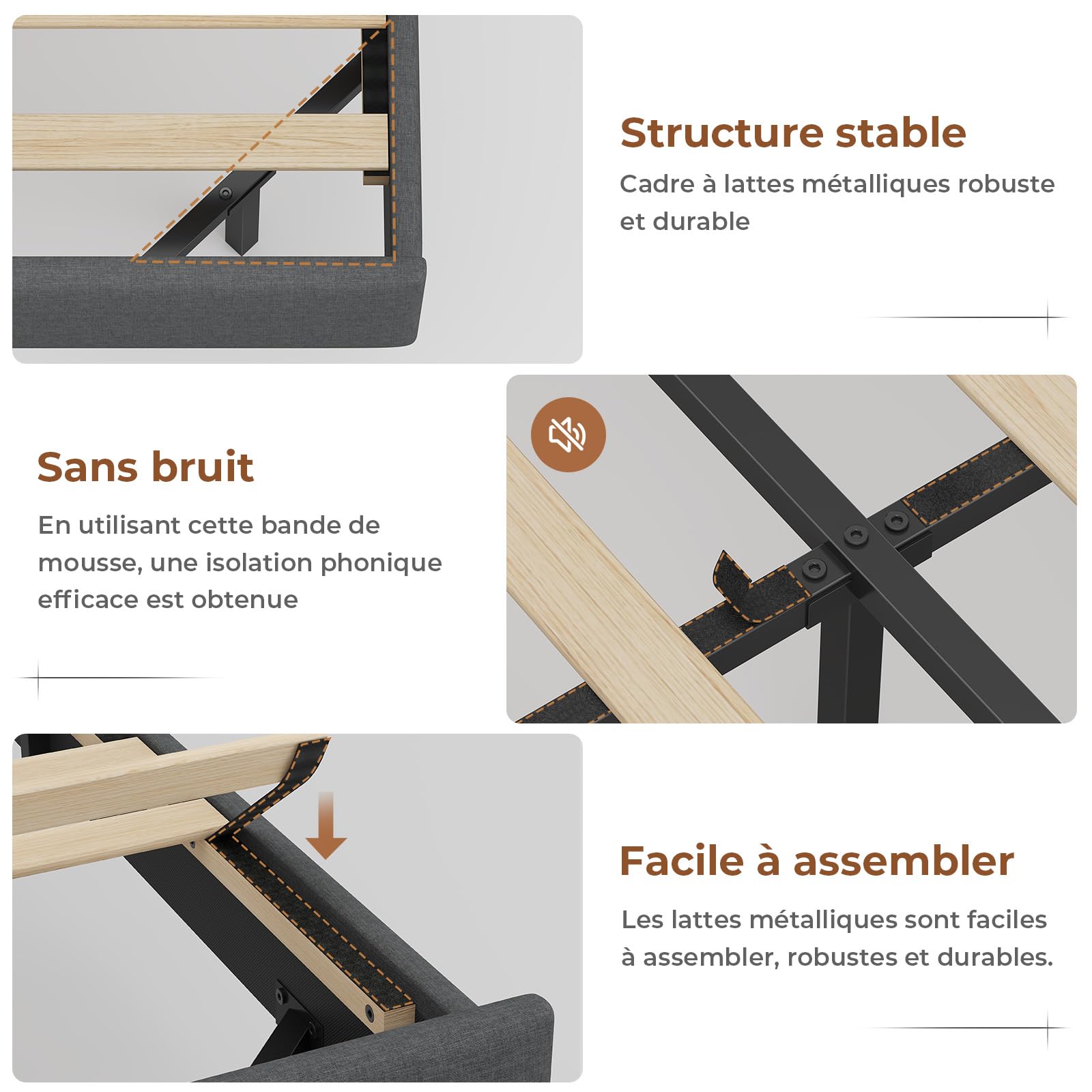 Structure stable

Cadre à lattes métalliques robuste et durable

Sans bruit

En utilisant cette bande de mousse, une isolation phonique efficace est obtenue

Facile à assembler

Les lattes métalliques sont faciles à assembler, robustes et durables.