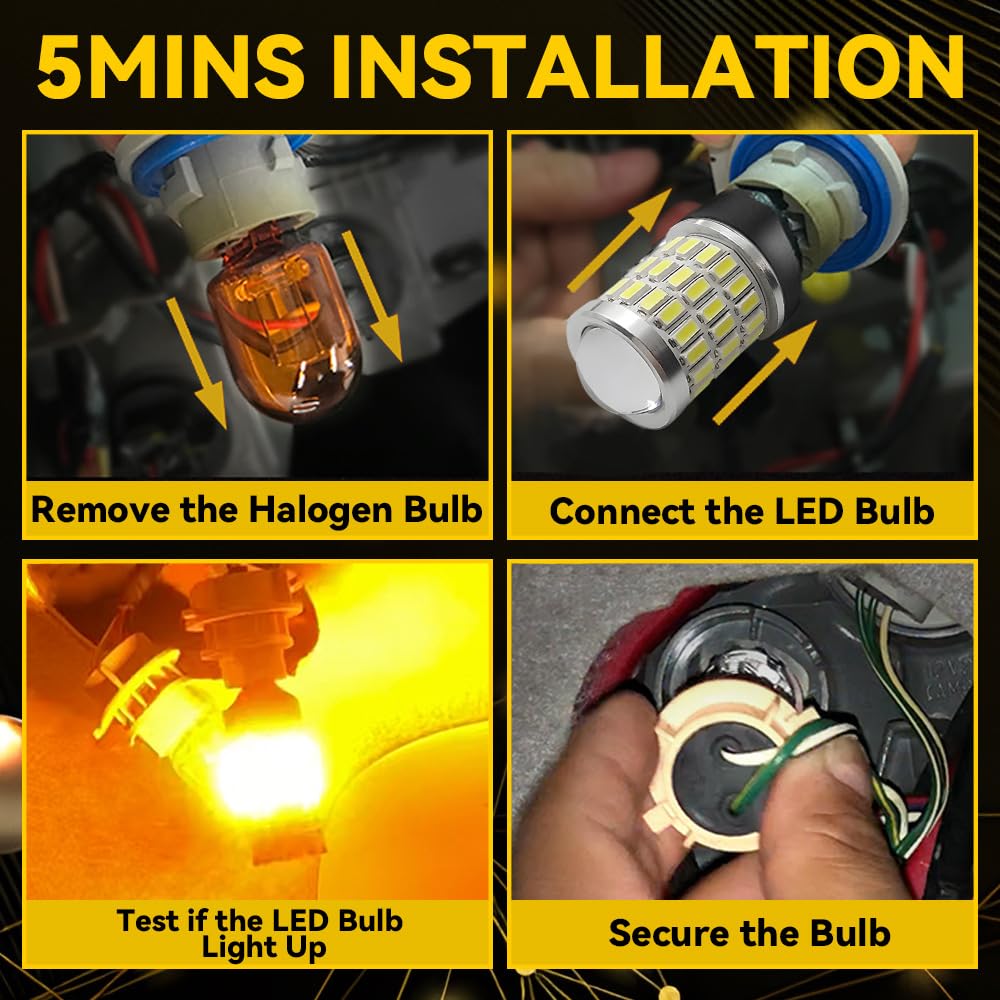 5MINS INSTALLATION

Remove the Halogen Bulb

Connect the LED Bulb

Test if the LED Bulb Light Up

Secure the Bulb