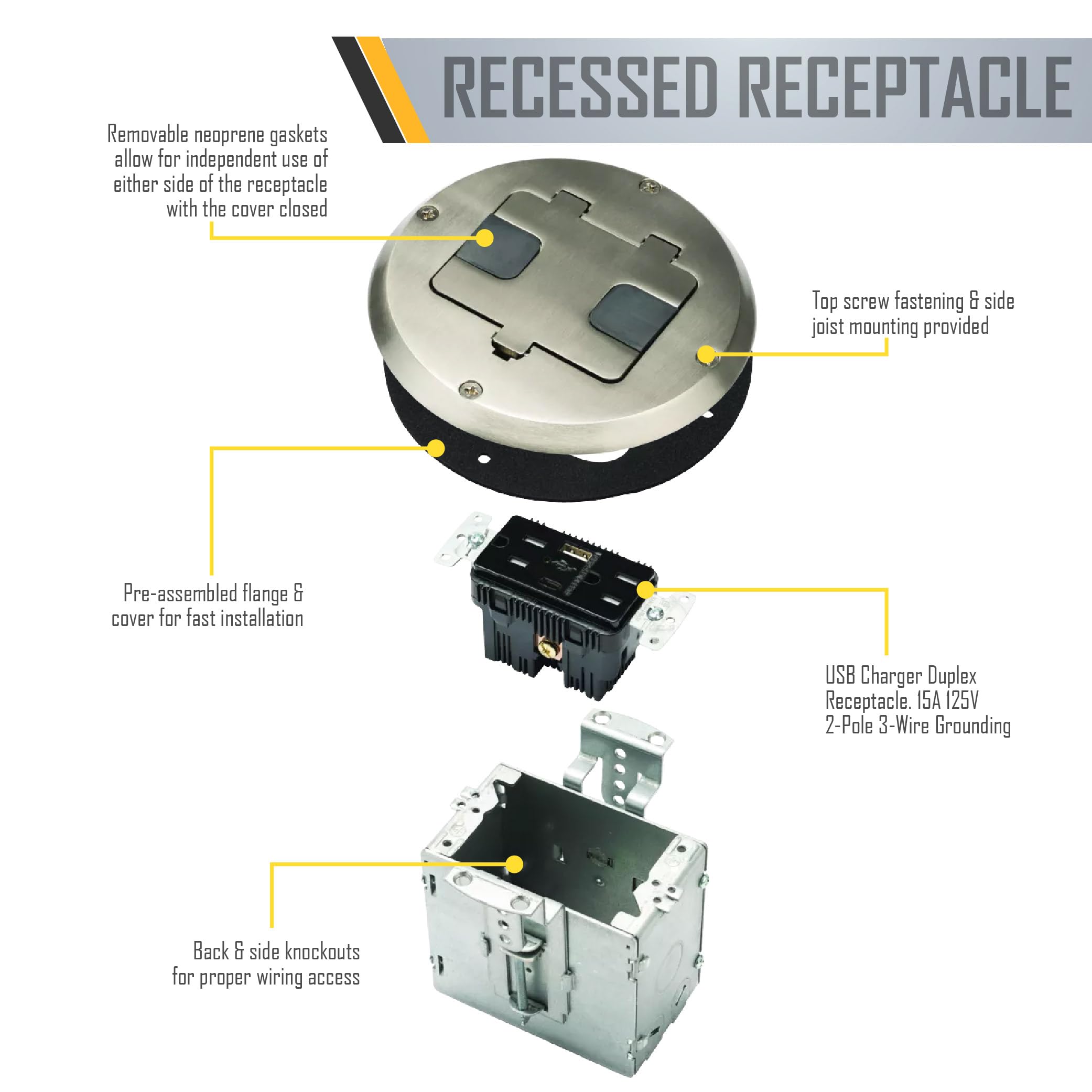 RECESSED RECEPTACLE

Removable neoprene gaskets allow for independent use of either side of the receptacle with the cover closed

Top screw fastening & side joist mounting provided

Pre-assembled flange & cover for fast installation

USB Charger Duplex Receptacle. 15A 125V 2-Pole 3-Wire Grounding

Back & side knockouts for proper wiring access