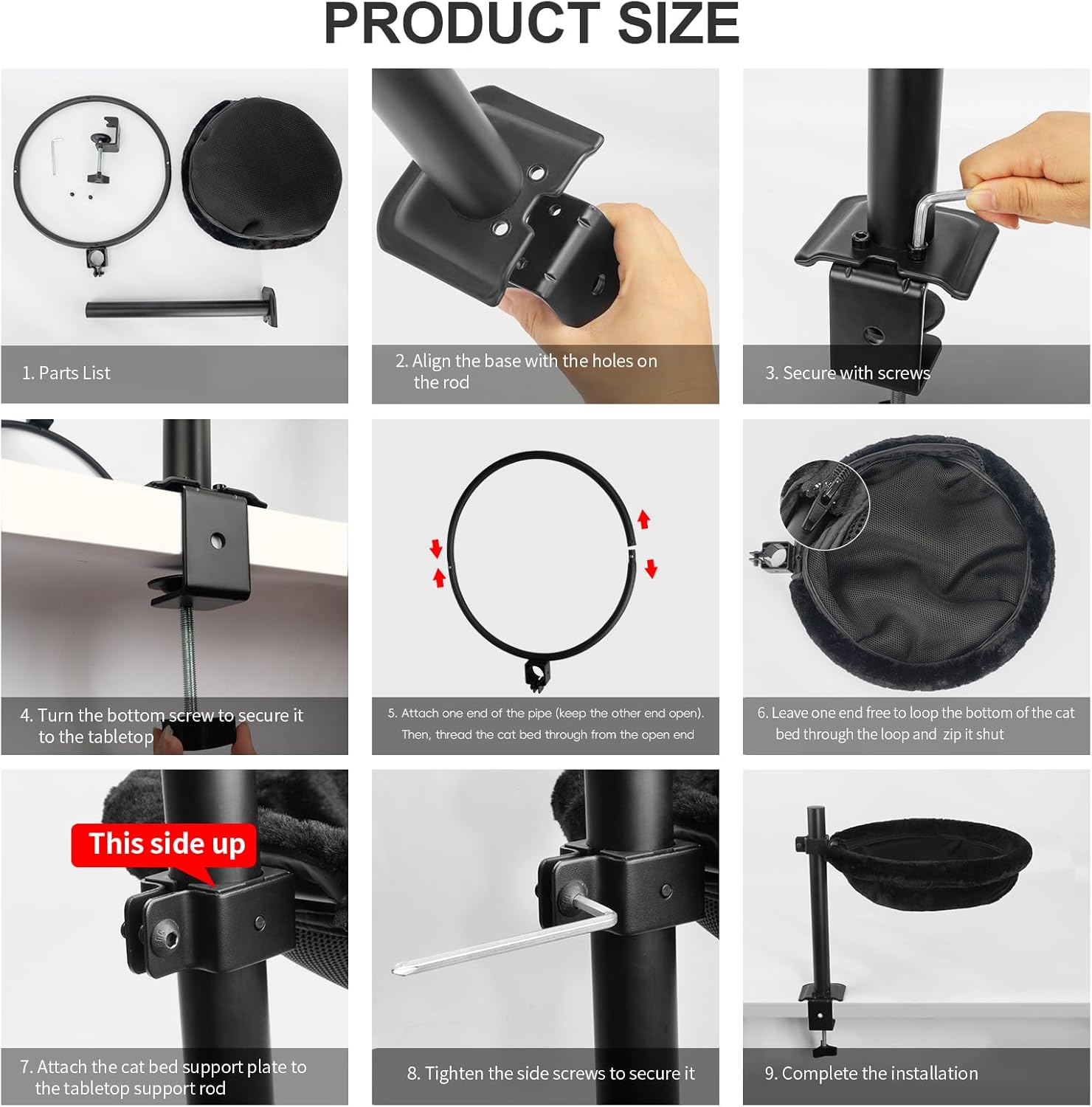 PRODUCT SIZE

1. Parts List

2. Align the base with the holes on the rod

3. Secure with screws

4. Turn the bottom screw to secure it to the tabletop

5. Attach one end of the pipe (keep the other end open). Then, thread the cat bed through from the open end

6. Leave one end free to loop the bottom of the cat bed through the loop and zip it shut

This side up

7. Attach the cat bed support plate to the tabletop support rod

8. Tighten the side screws to secure it

9. Complete the installation