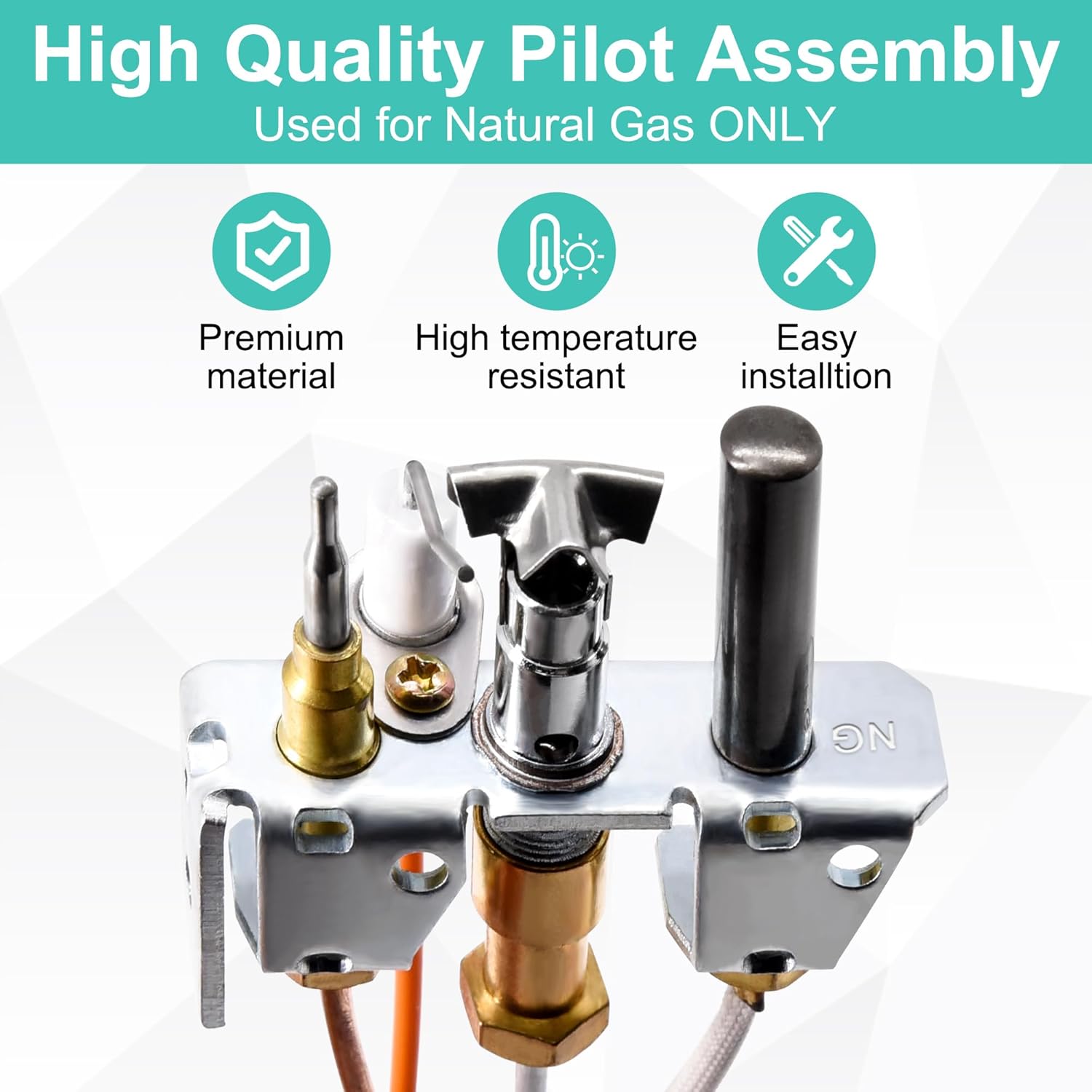 High Quality Pilot Assembly

Used for Natural Gas ONLY

Premium material

High temperature resistant

Easy installtion

NG