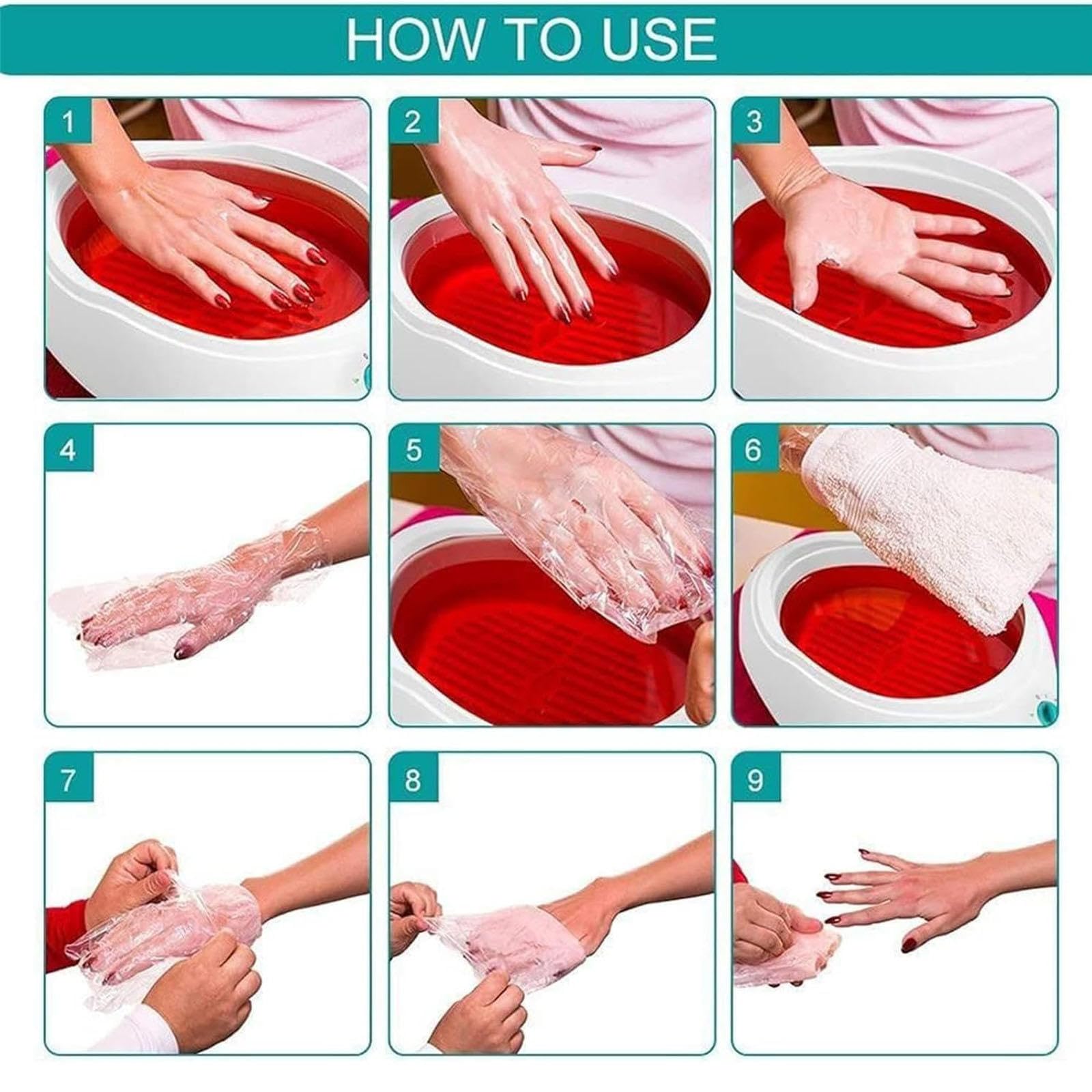 HOW TO USE

1

2

3

4

5

6

7

8

9