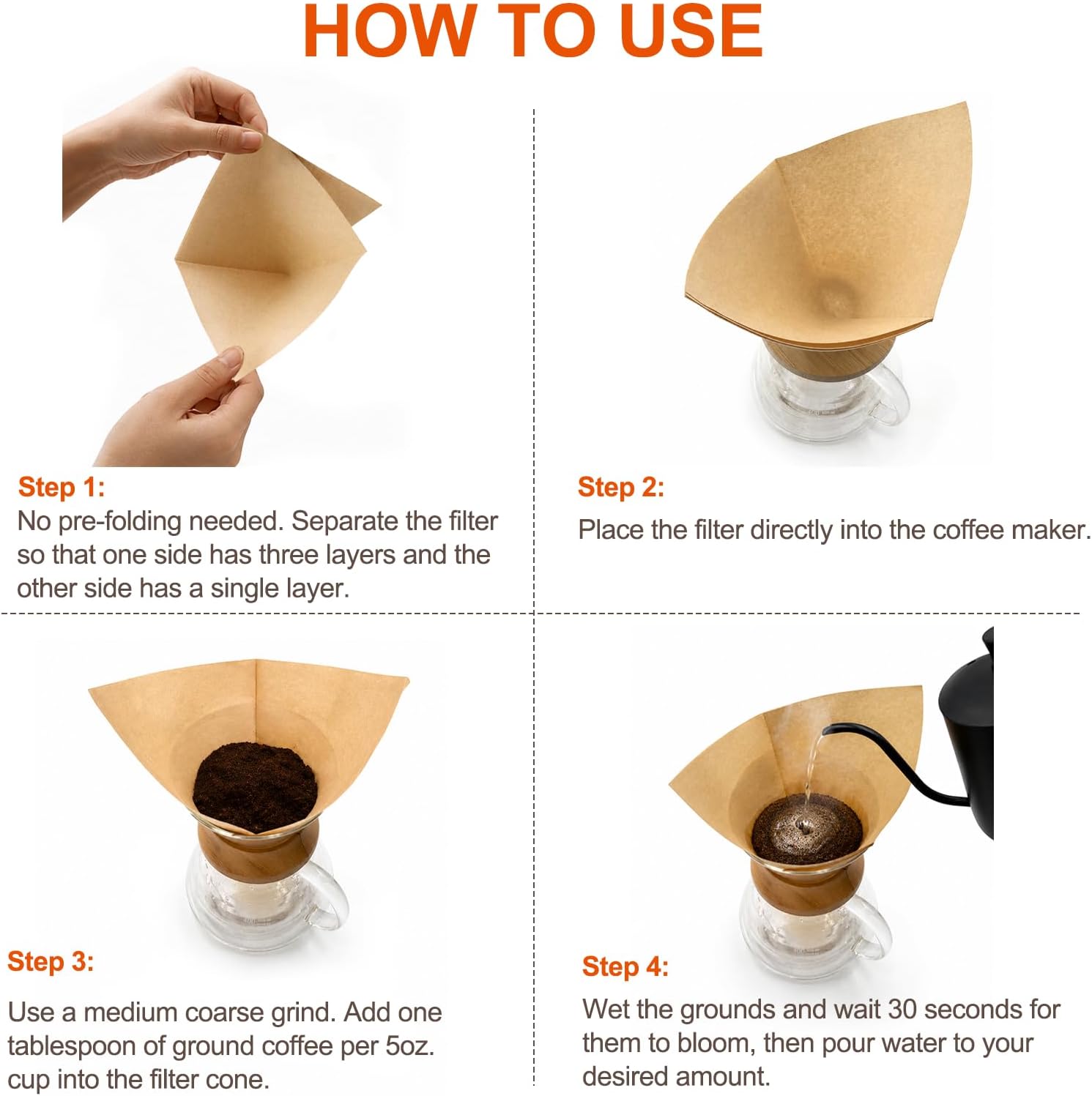 HOW TO USE

Step 1:
No pre-folding needed. Separate the filter so that one side has three layers and the other side has a single layer.

Step 2:
Place the filter directly into the coffee maker.

Step 3:
Use a medium coarse grind. Add one tablespoon of ground coffee per 5oz. cup into the filter cone.

Step 4:
Wet the grounds and wait 30 seconds for them to bloom, then pour water to your desired amount.