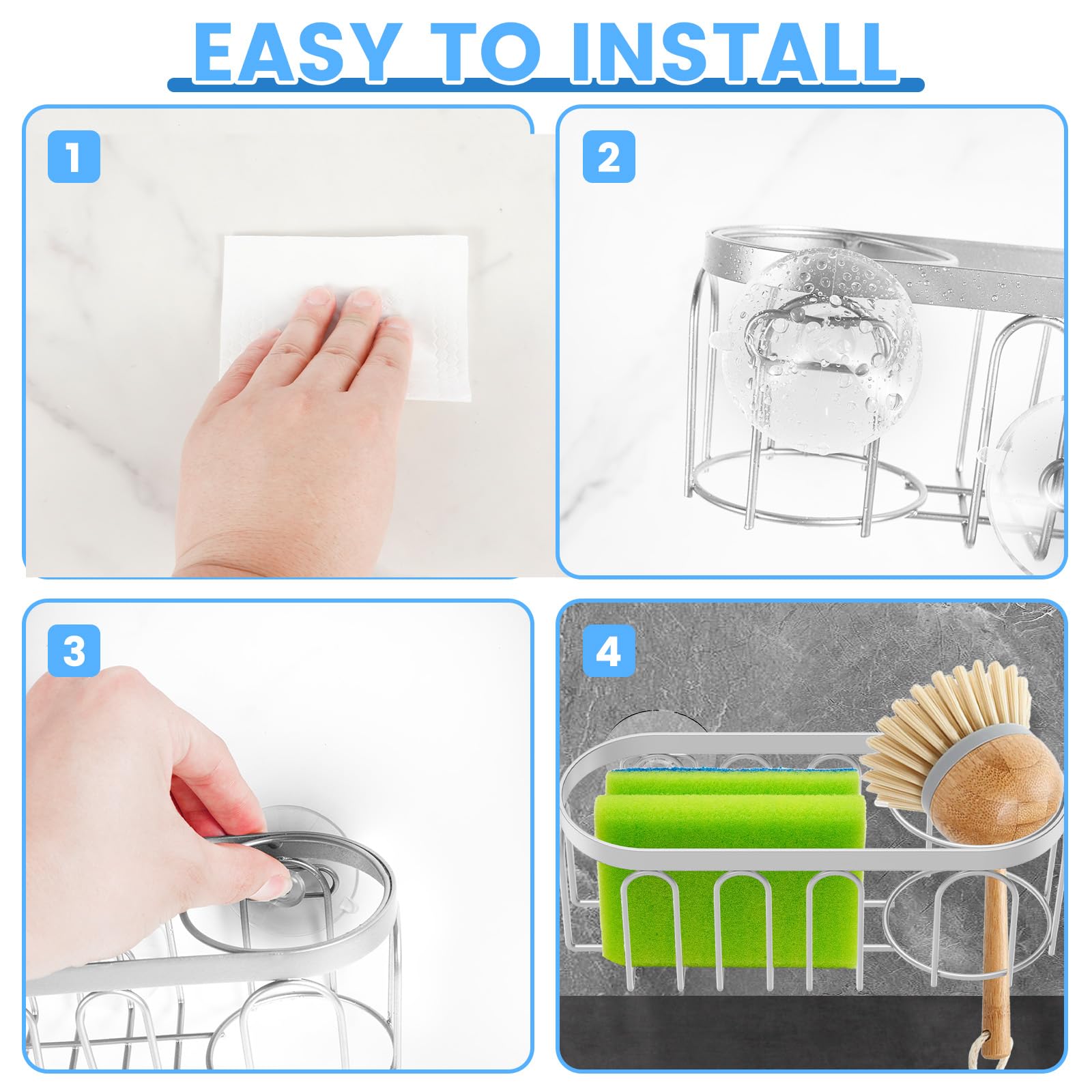 EASY TO INSTALL

1

2

3

4