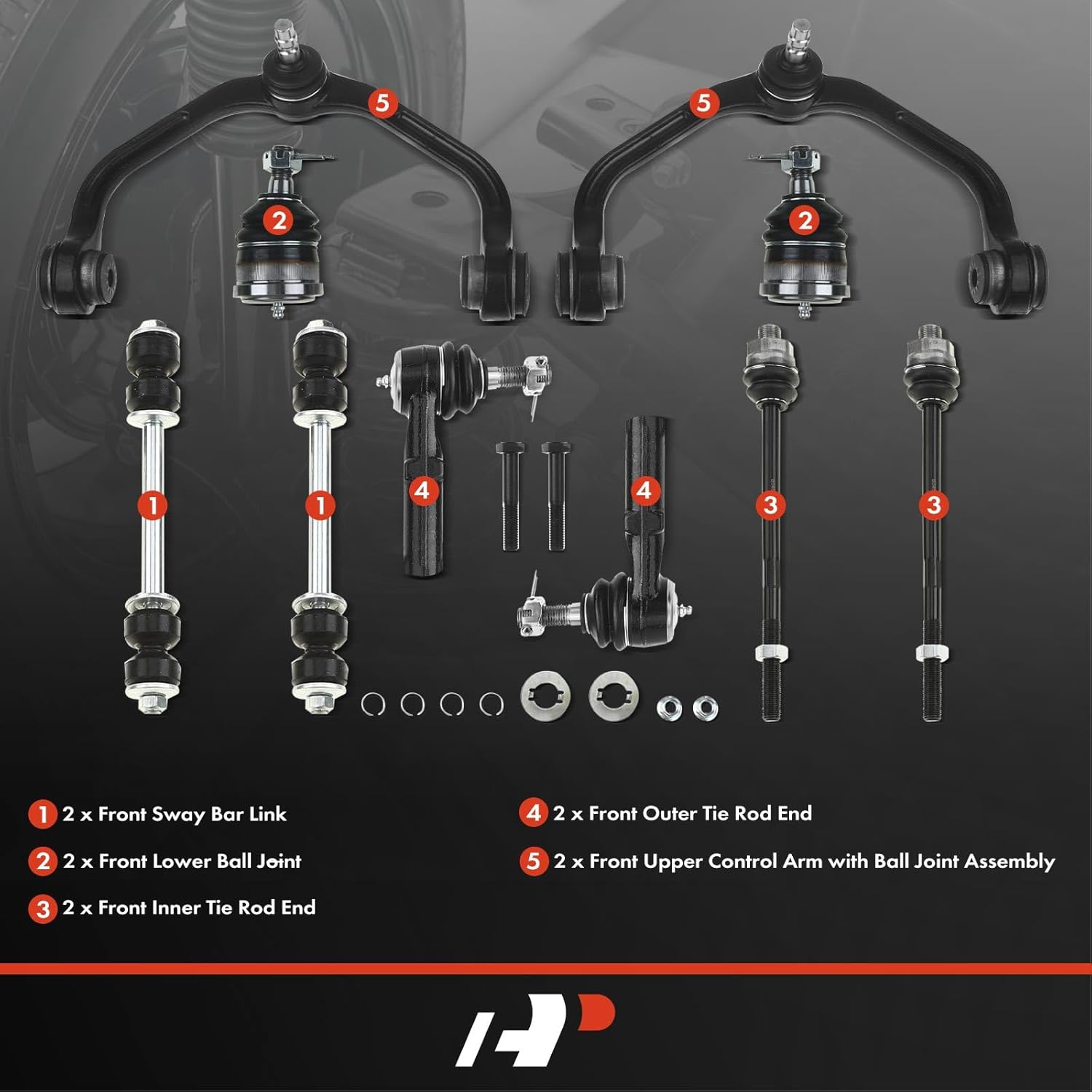 5 5
2 2
1 1 4 4 3 3

1 2 x Front Sway Bar Link

2 2 x Front Lower Ball Joint

3 2 x Front Inner Tie Rod End

4 2 x Front Outer Tie Rod End

5 2 x Front Upper Control Arm with Ball Joint Assembly