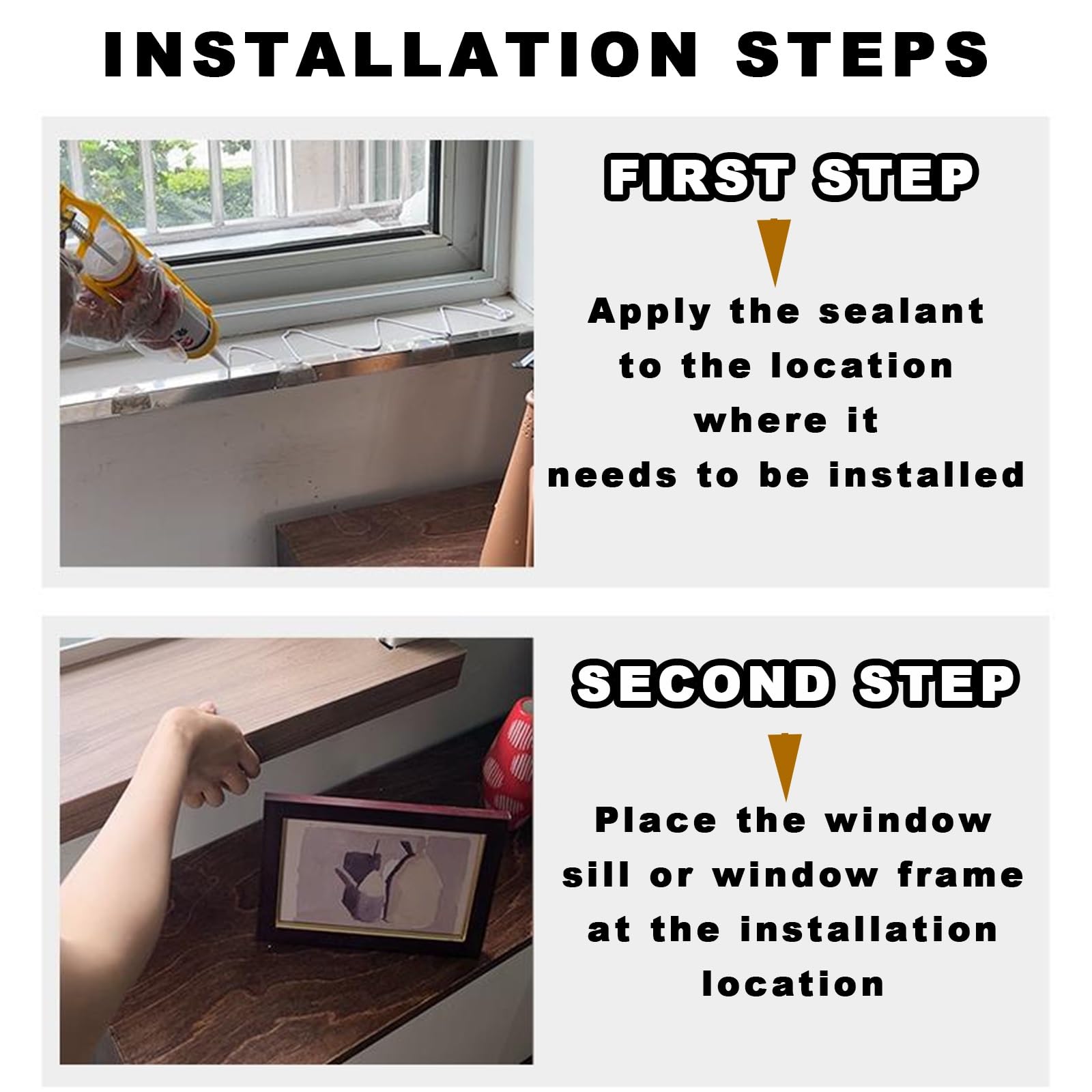 INSTALLATION STEPS

FIRST STEP

Apply the sealant to the location where it needs to be installed

SECOND STEP

Place the window sill or window frame at the installation location