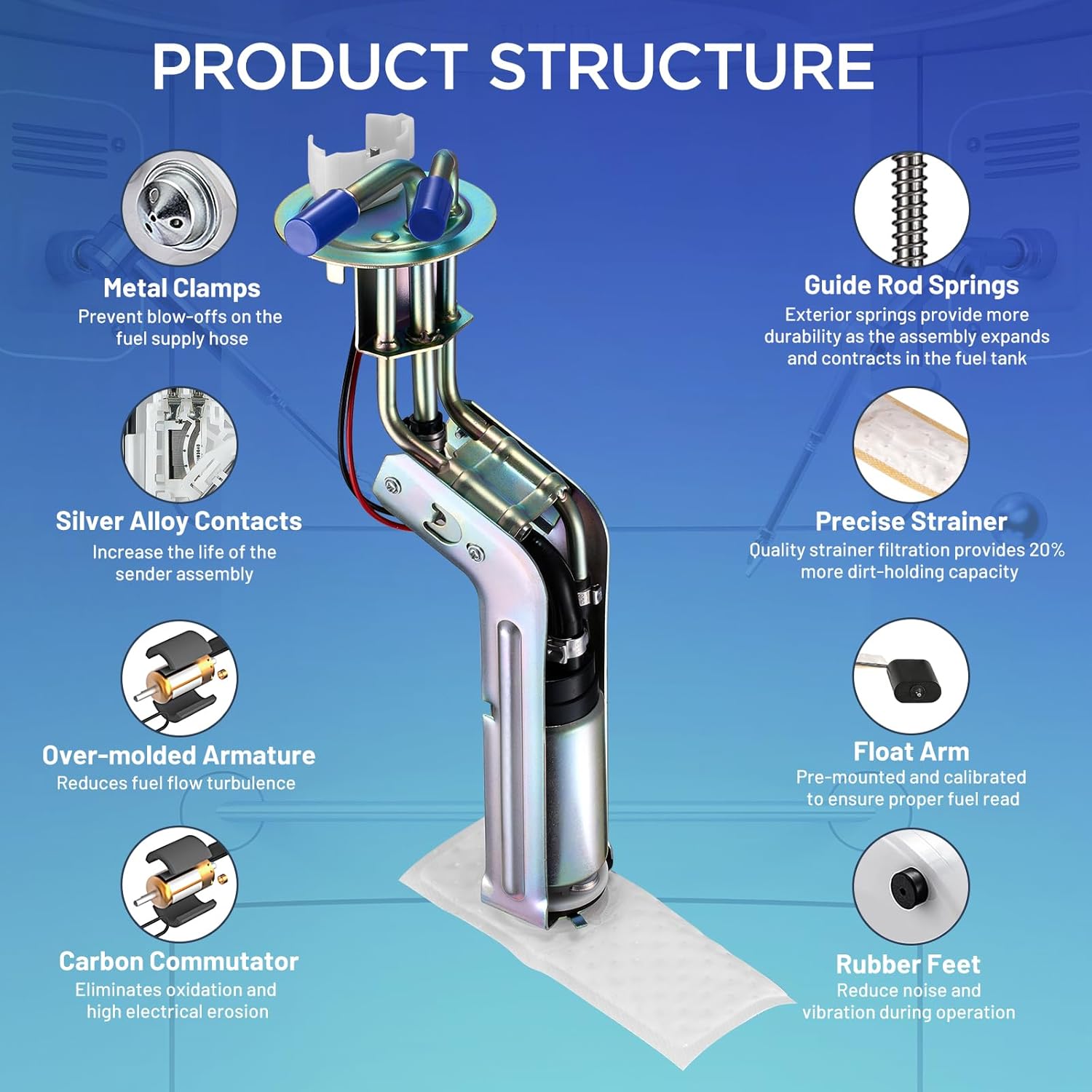 PRODUCT STRUCTURE

Metal Clamps
Prevent blow-offs on the fuel supply hose

Silver Alloy Contacts
Increase the life of the sender assembly

Over-molded Armature
Reduces fuel flow turbulence

Carbon Commutator
Eliminates oxidation and high electrical erosion

Guide Rod Springs
Exterior springs provide more durability as the assembly expands and contracts in the fuel tank

Precise Strainer
Quality strainer filtration provides 20% more dirt-holding capacity

Float Arm
Pre-mounted and calibrated to ensure proper fuel read

Rubber Feet
Reduce noise and vibration during operation