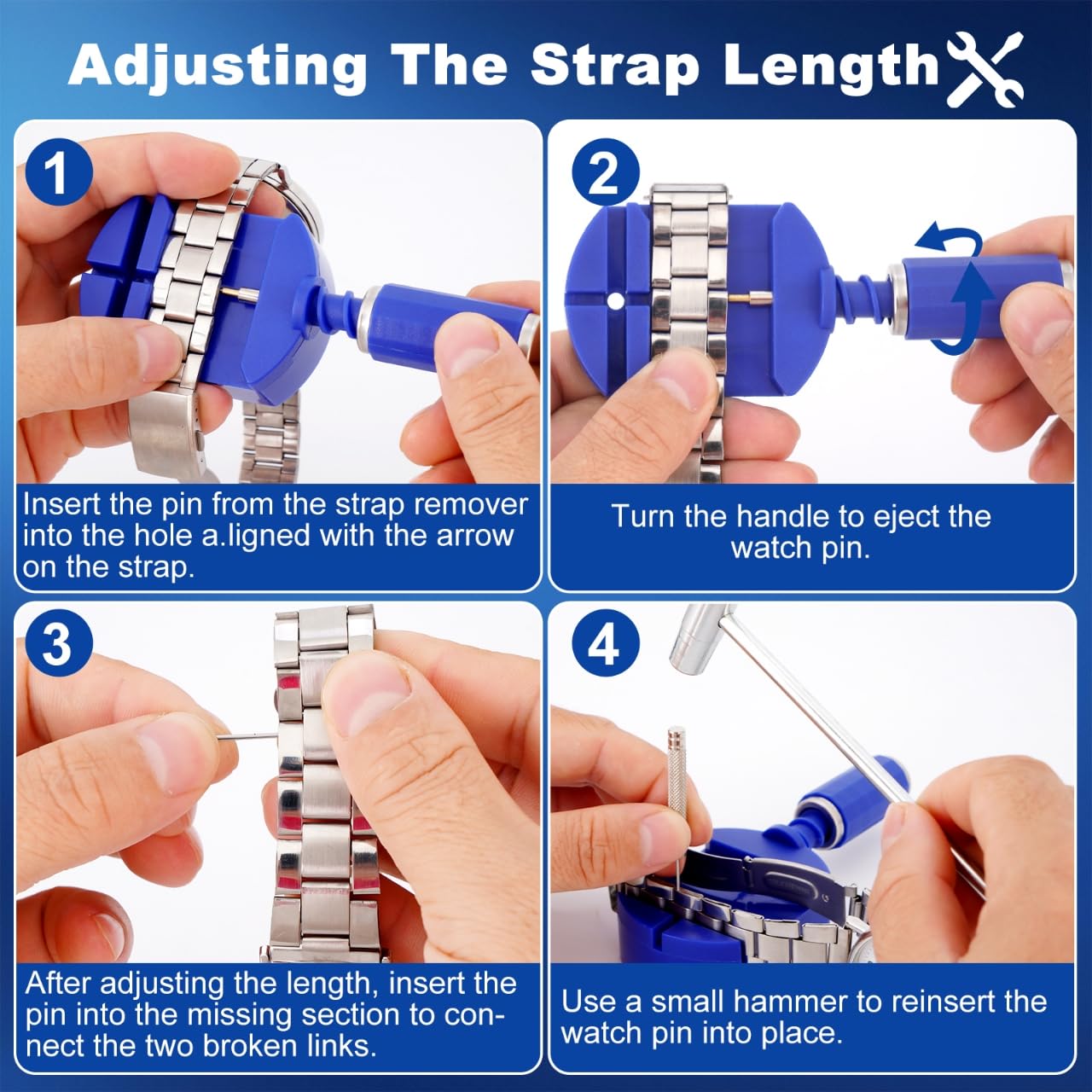 Adjusting The Strap Length

1

Insert the pin from the strap remover into the hole a.ligned with the arrow on the strap.

2

Turn the handle to eject the watch pin.

3

After adjusting the length, insert the pin into the missing section to connect the two broken links.

4

Use a small hammer to reinsert the watch pin into place.