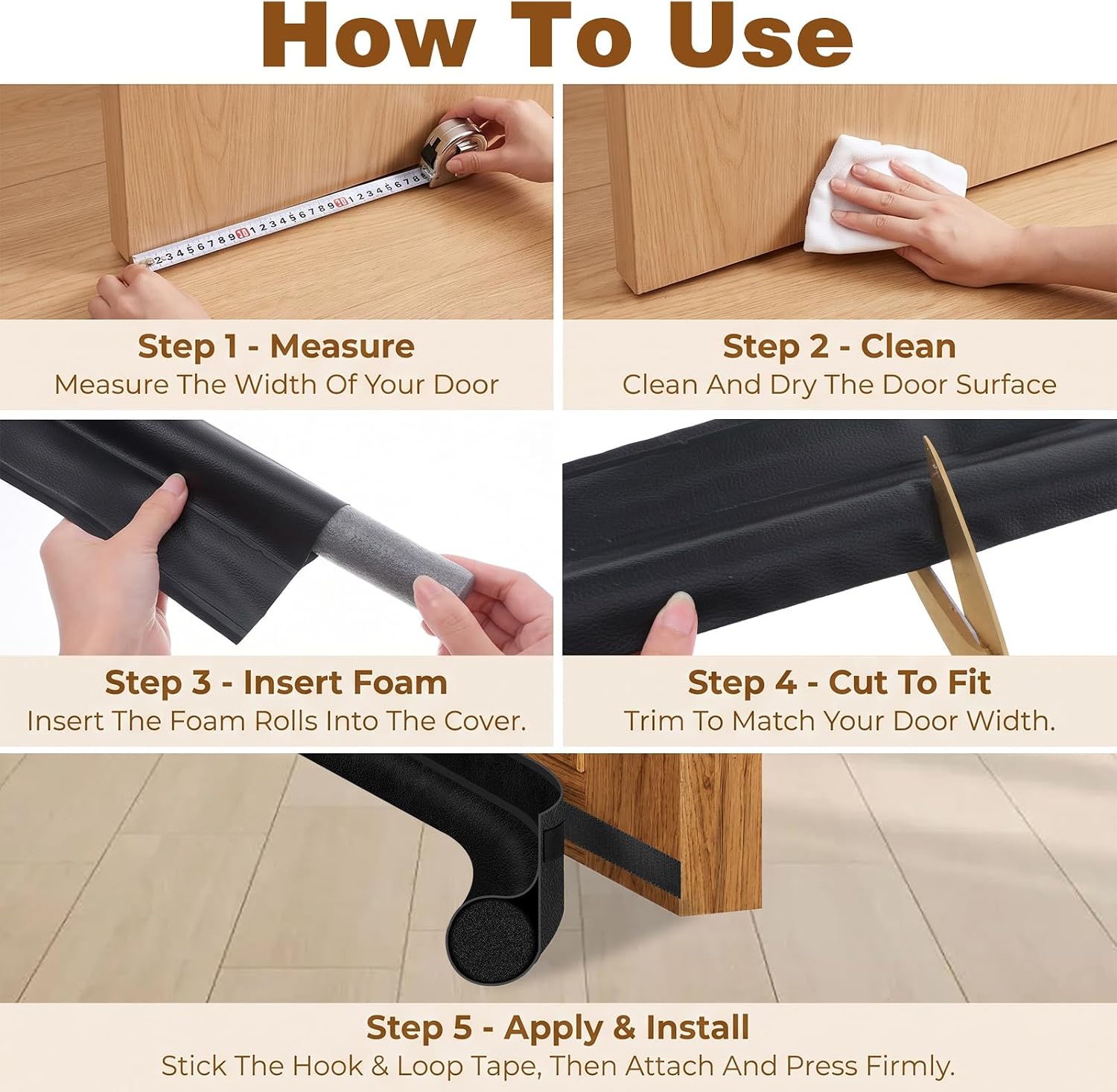 How To Use

Step 1 - Measure
Measure The Width Of Your Door

Step 2 - Clean
Clean And Dry The Door Surface

Step 3 - Insert Foam
Insert The Foam Rolls Into The Cover.

Step 4 - Cut To Fit
Trim To Match Your Door Width.

Step 5 - Apply & Install
Stick The Hook & Loop Tape, Then Attach And Press Firmly.