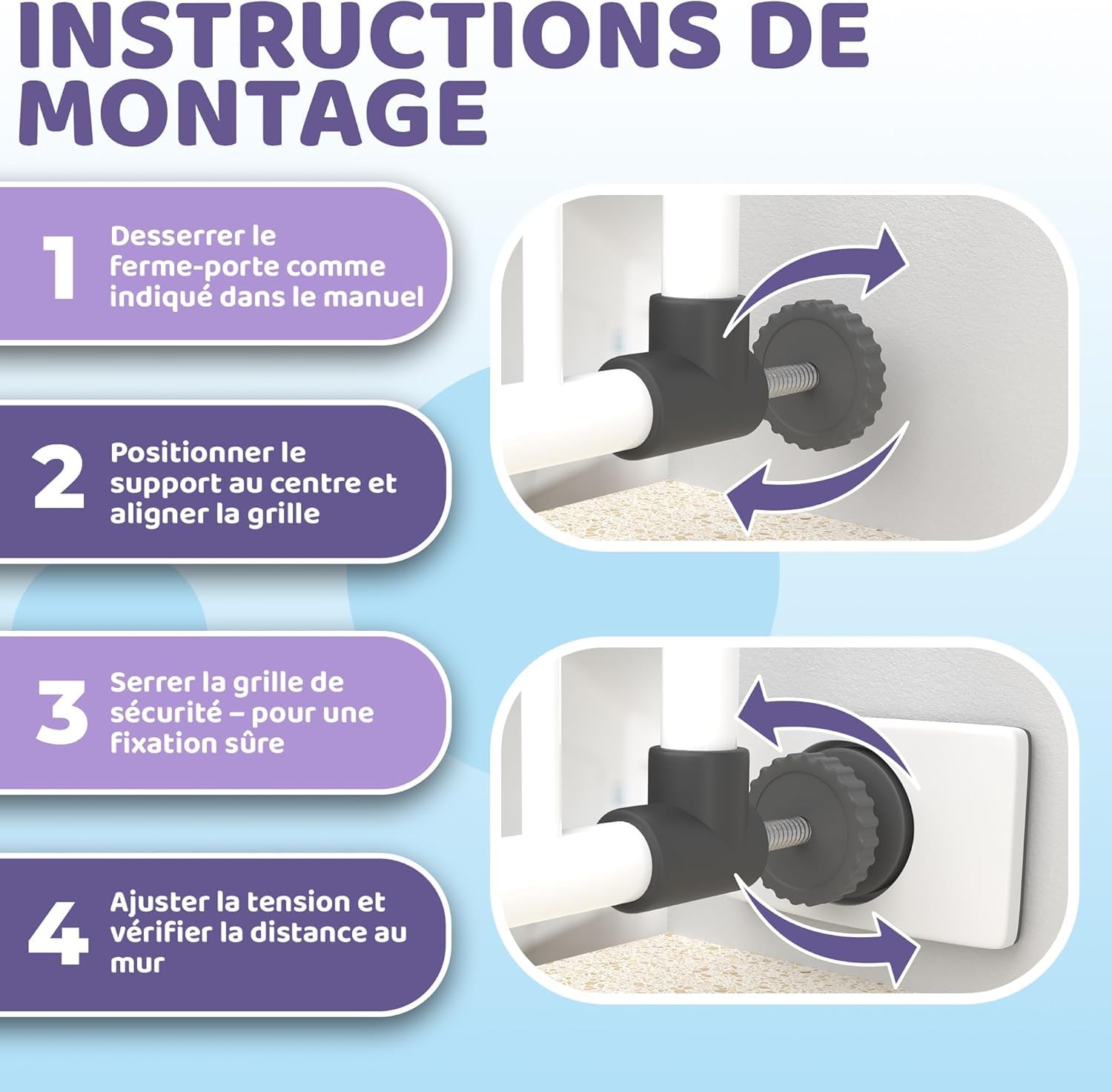 INSTRUCTIONS DE MONTAGE

1 Desserrer le ferme-porte comme indiqué dans le manuel

2 Positionner le support au centre et aligner la grille

3 Serrer la grille de sécurité – pour une fixation sûre

4 Ajuster la tension et vérifier la distance au mur