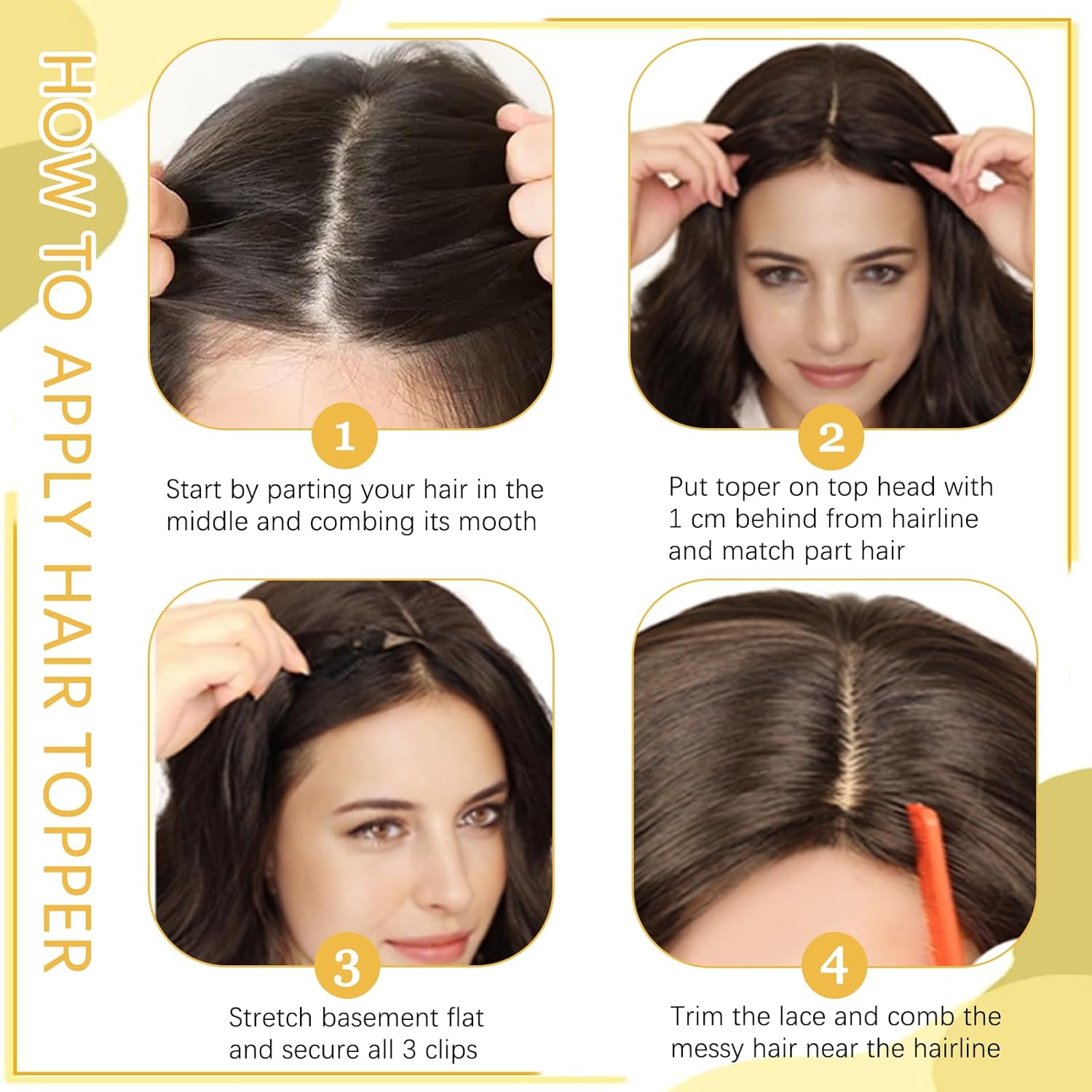 HOW TO APPLY HAIR TOPPER

1

Start by parting your hair in the middle and combing its mooth

2

Put toper on top head with 1 cm behind from hairline and match part hair

3

Stretch basement flat and secure all 3 clips

4

Trim the lace and comb the messy hair near the hairline