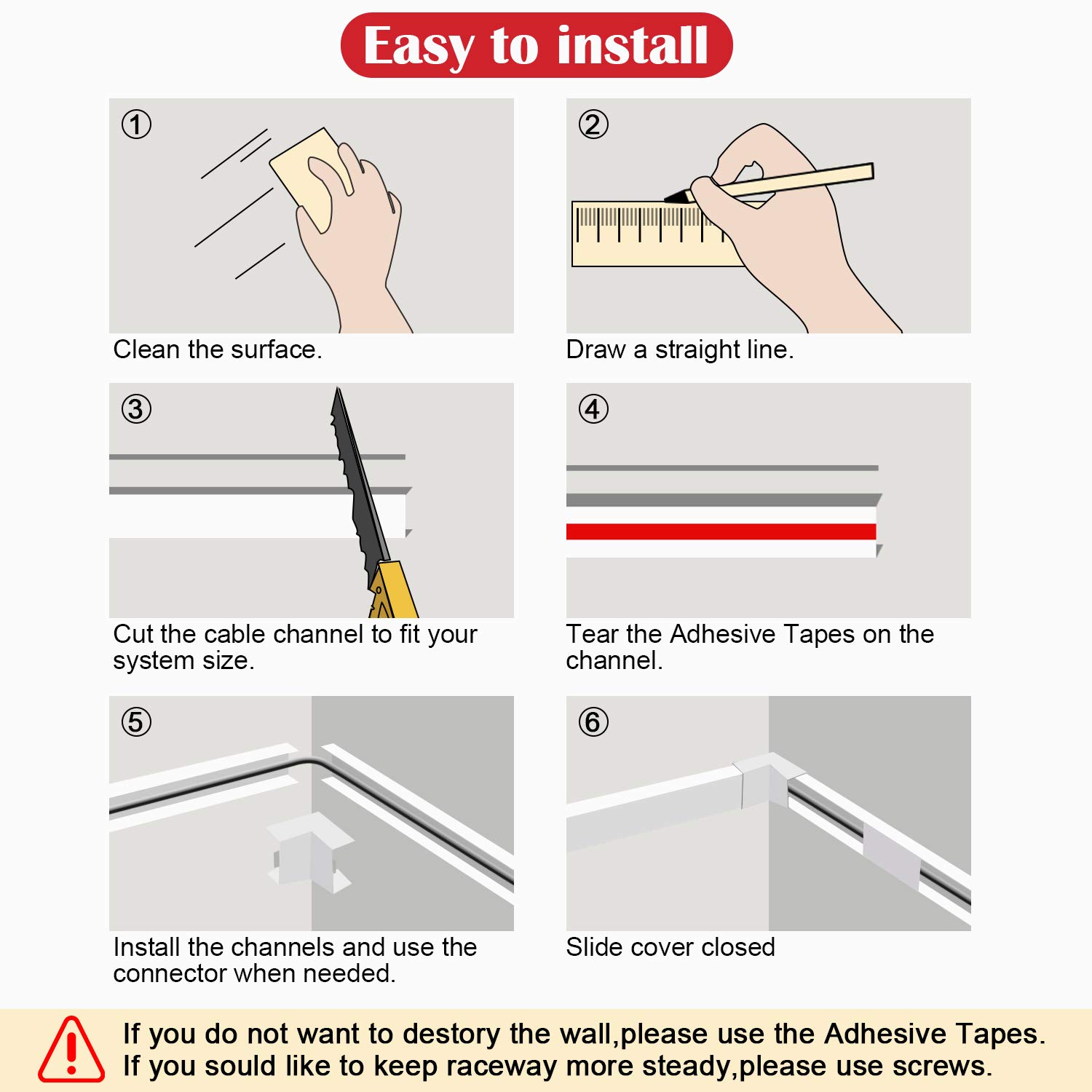 Easy to install

①
Clean the surface.

②
Draw a straight line.

③
Cut the cable channel to fit your system size.

④
Tear the Adhesive Tapes on the channel.

⑤
Install the channels and use the connector when needed.

⑥
Slide cover closed

If you do not want to destory the wall,please use the Adhesive Tapes.
If you sould like to keep raceway more steady,please use screws.