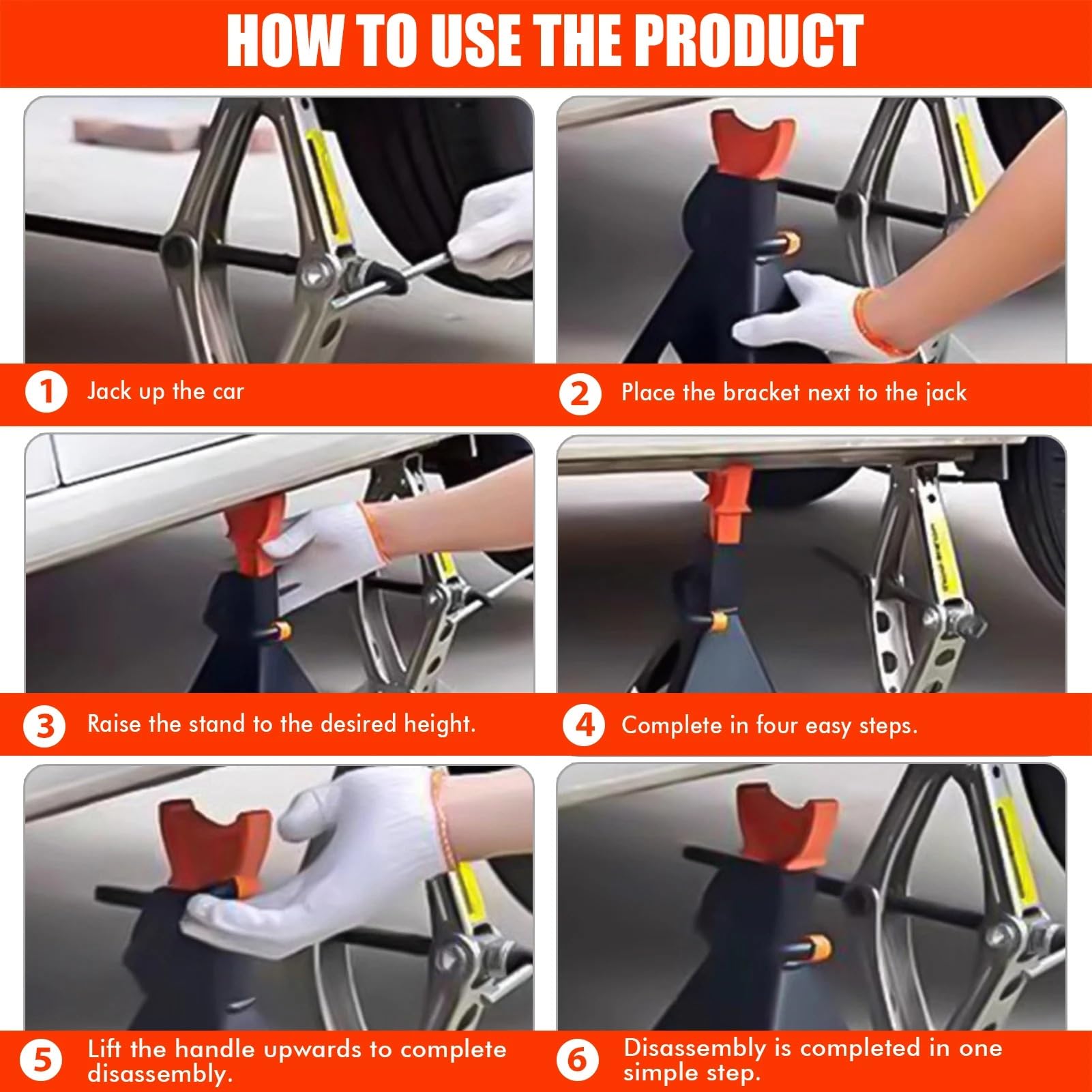 HOW TO USE THE PRODUCT

1 Jack up the car

2 Place the bracket next to the jack

3 Raise the stand to the desired height.

4 Complete in four easy steps.

5 Lift the handle upwards to complete disassembly.

6 Disassembly is completed in one simple step.