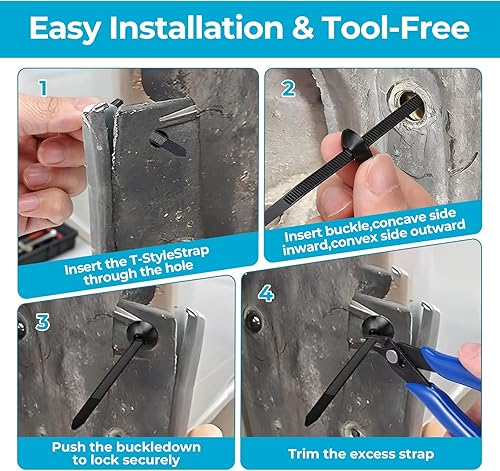 Easy Installation & Tool-Free

1

Insert the T-StyleStrap through the hole

2

Insert buckle,concave side inward,convex side outward

3

Push the buckledown to lock securely

4

Trim the excess strap