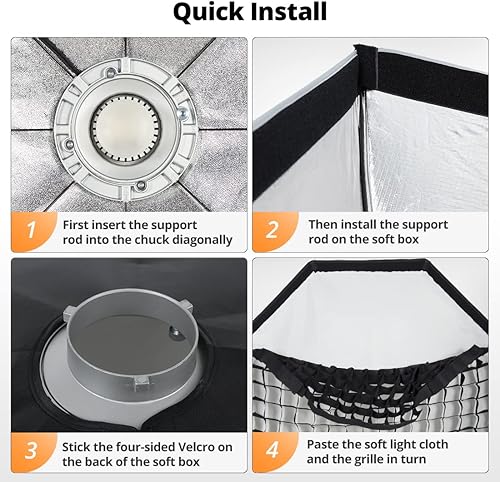 Quick Install

1 First insert the support rod into the chuck diagonally

2 Then install the support rod on the soft box

3 Stick the four-sided Velcro on the back of the soft box

4 Paste the soft light cloth and the grille in turn