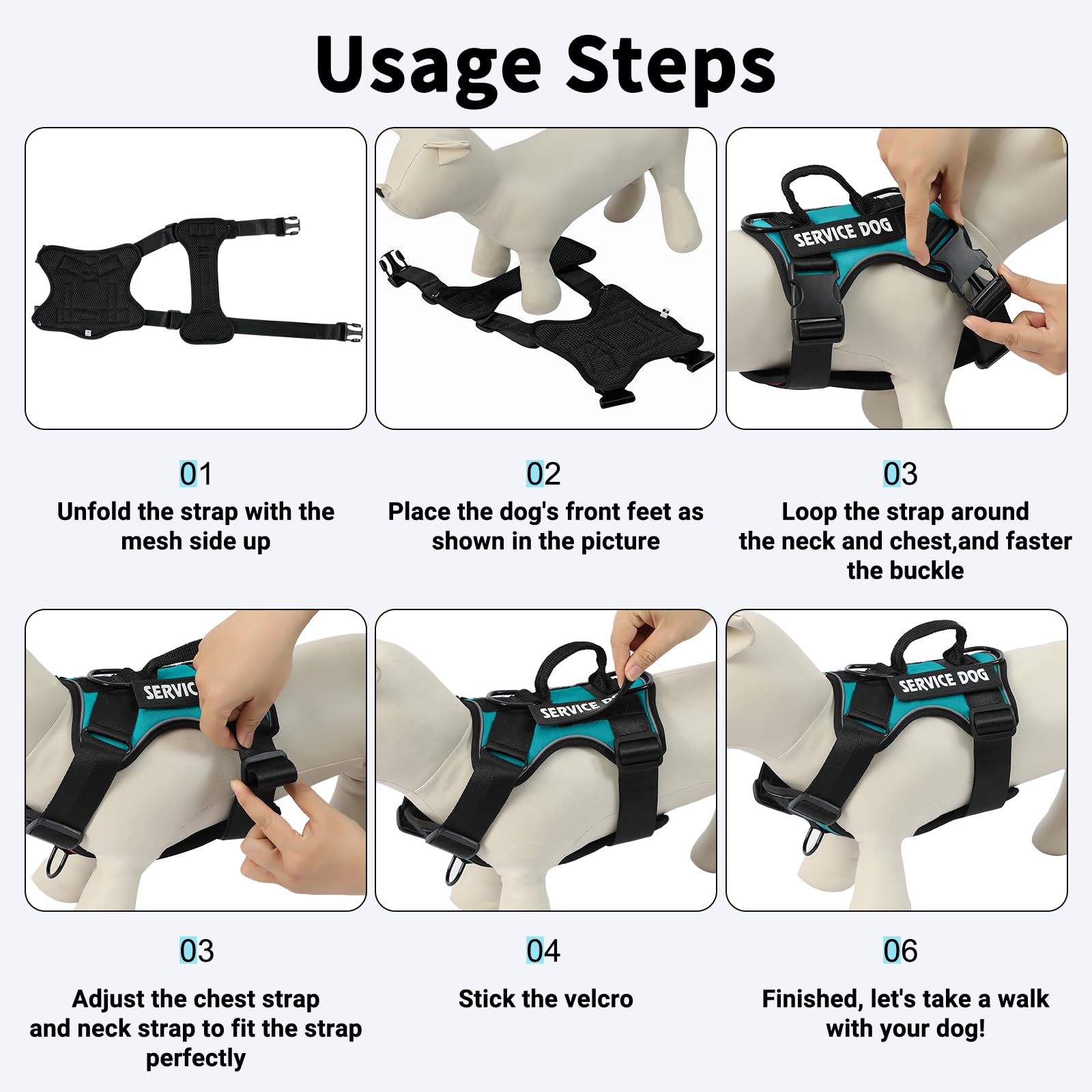 Usage Steps

SERVICE DOG

01
Unfold the strap with the mesh side up

02
Place the dog's front feet as shown in the picture

03
Loop the strap around the neck and chest,and faster the buckle

SERVIC

SERVICE D

SERVICE DOG

03
Adjust the chest strap and neck strap to fit the strap perfectly

04
Stick the velcro

06
Finished, let's take a walk with your dog!