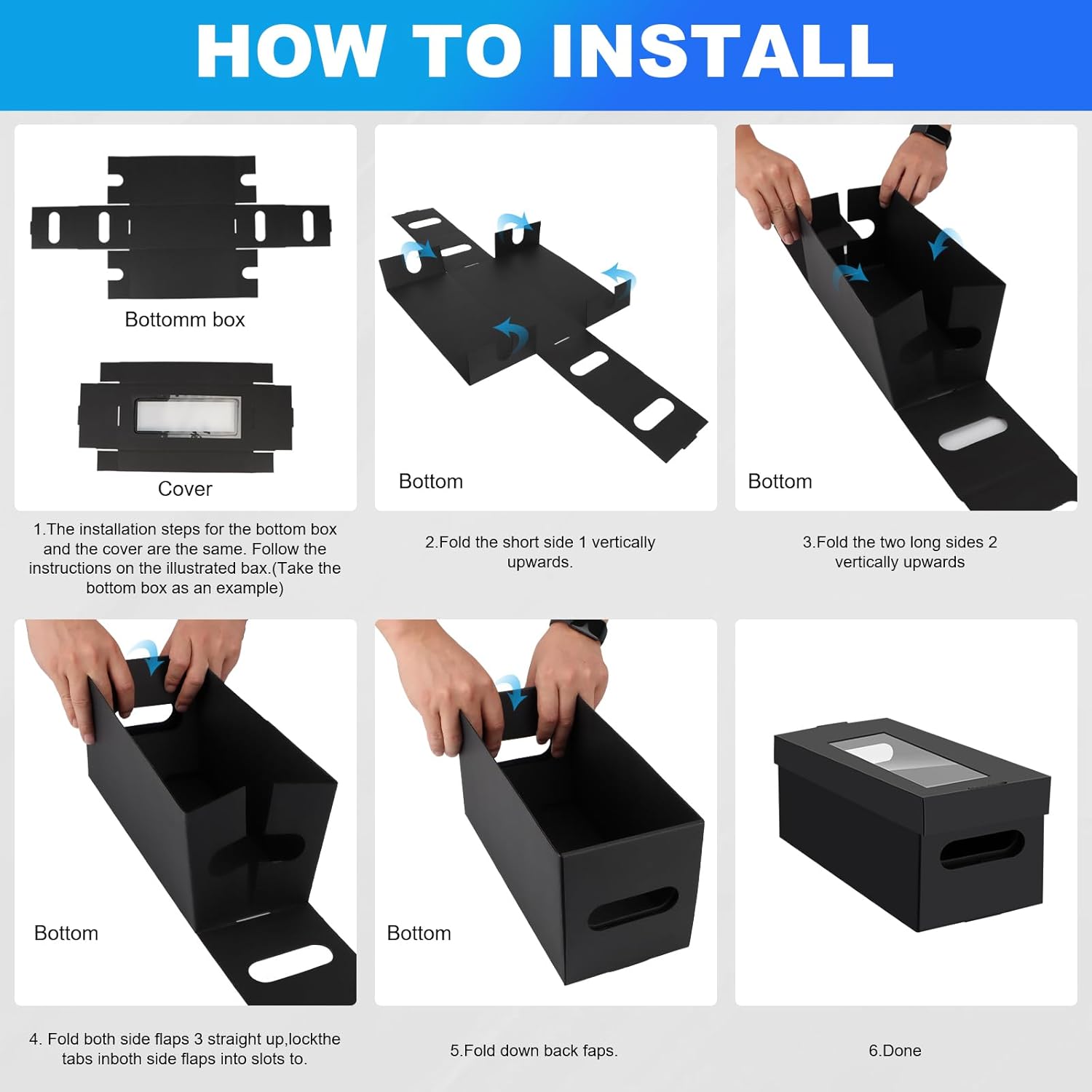 HOW TO INSTALL

Bottomm box

Cover

1.The installation steps for the bottom box and the cover are the same. Follow the instructions on the illustrated bax.(Take the bottom box as an example)

Bottom

2.Fold the short side 1 vertically upwards.

Bottom

3.Fold the two long sides 2 vertically upwards

Bottom

4. Fold both side flaps 3 straight up,lockthe tabs inboth side flaps into slots to.

Bottom

5.Fold down back faps.

6.Done