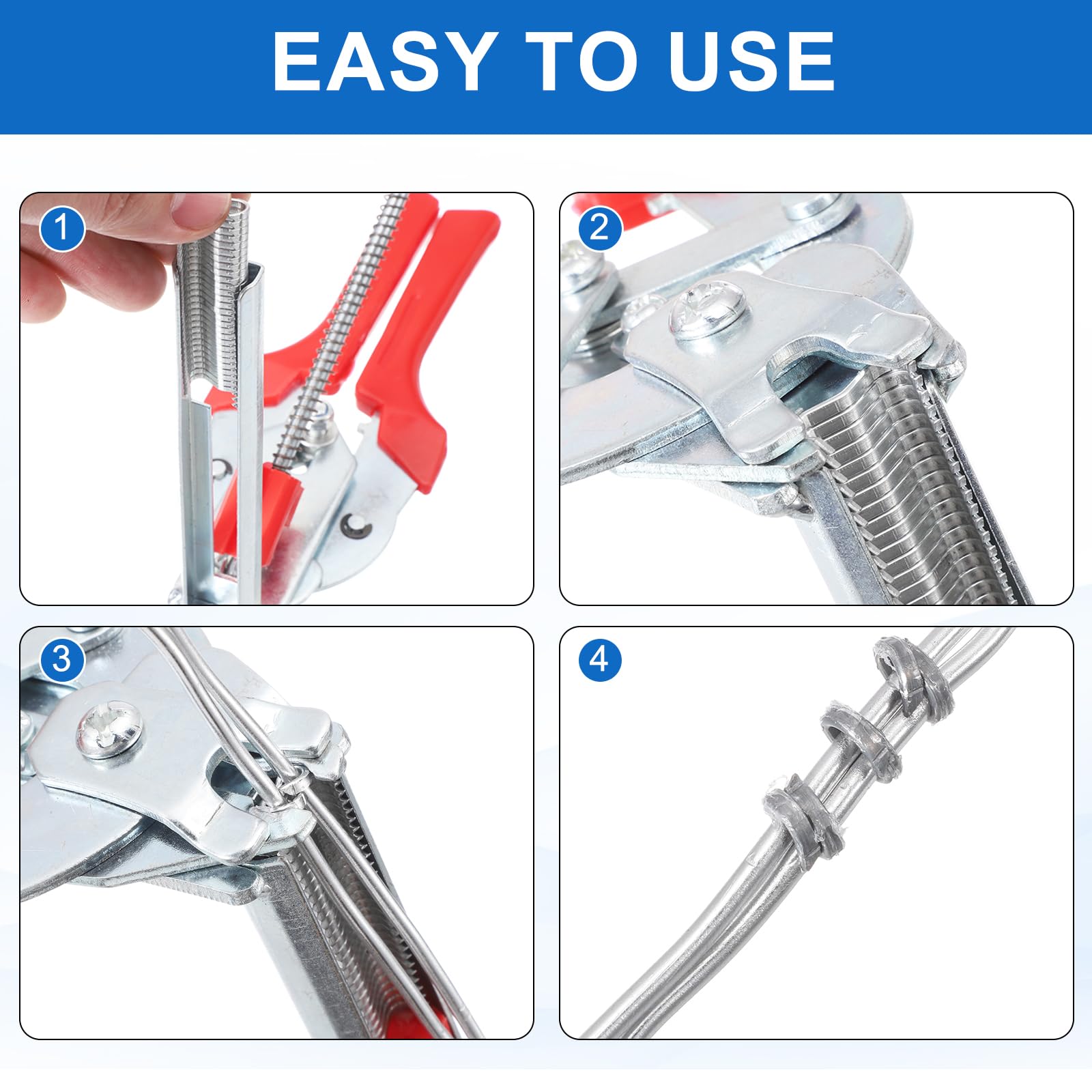 EASY TO USE

1

2

3

4