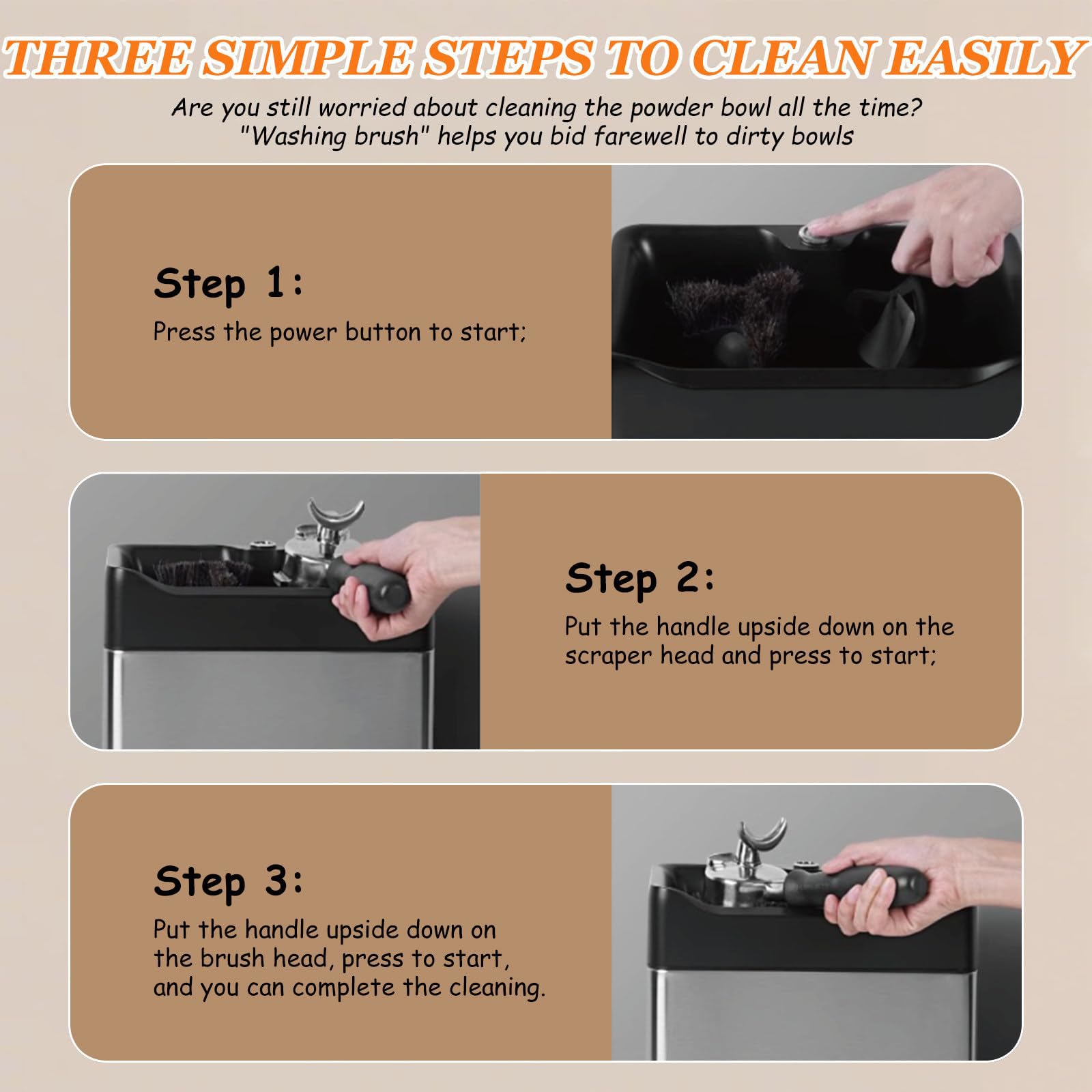 THREE SIMPLE STEPS TO CLEAN EASILY

Are you still worried about cleaning the powder bowl all the time?
"Washing brush" helps you bid farewell to dirty bowls

Step 1:

Press the power button to start;

Step 2:

Put the handle upside down on the scraper head and press to start;

Step 3:

Put the handle upside down on the brush head, press to start, and you can complete the cleaning.