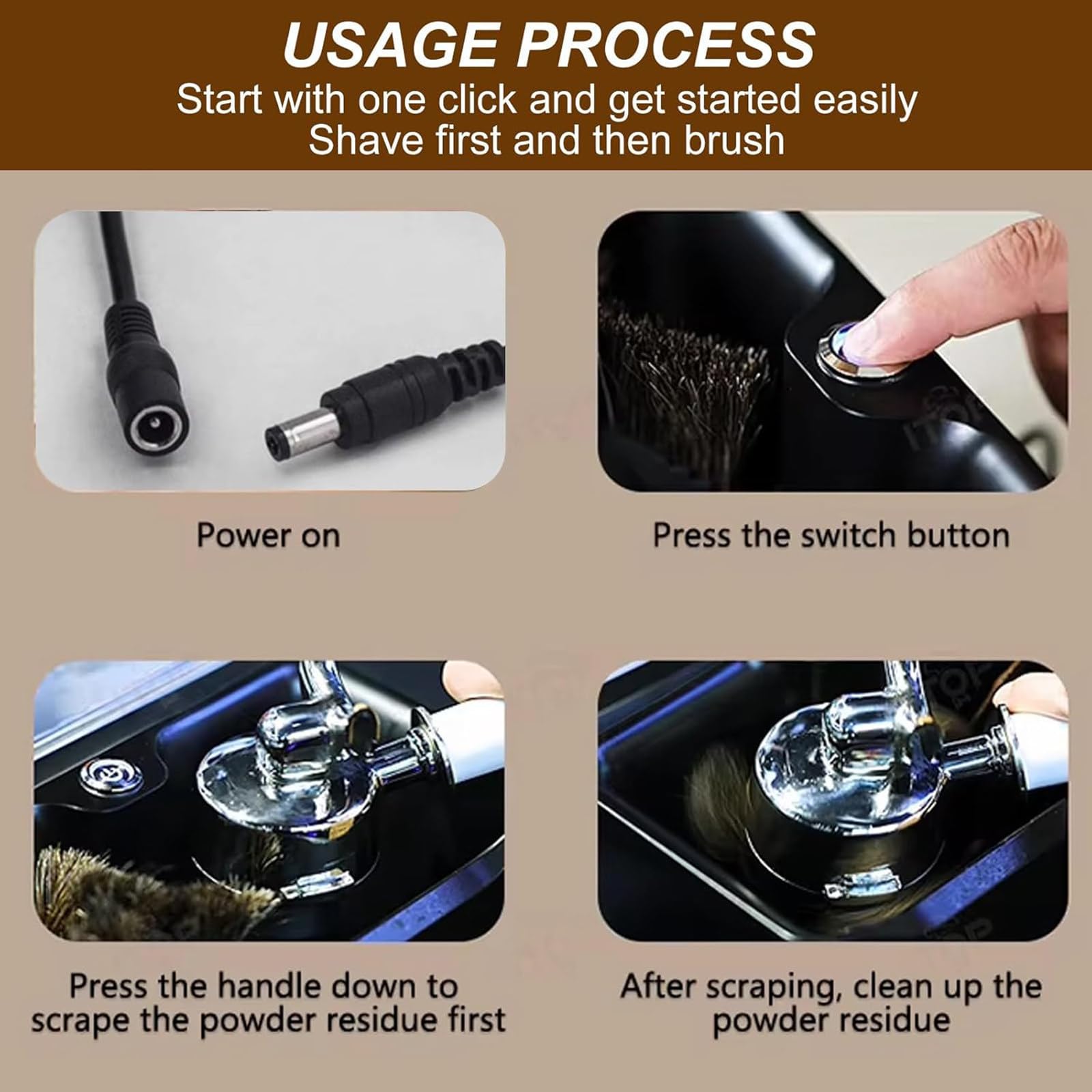 USAGE PROCESS
Start with one click and get started easily
Shave first and then brush

Power on

Press the switch button

Press the handle down to scrape the powder residue first

After scraping, clean up the powder residue