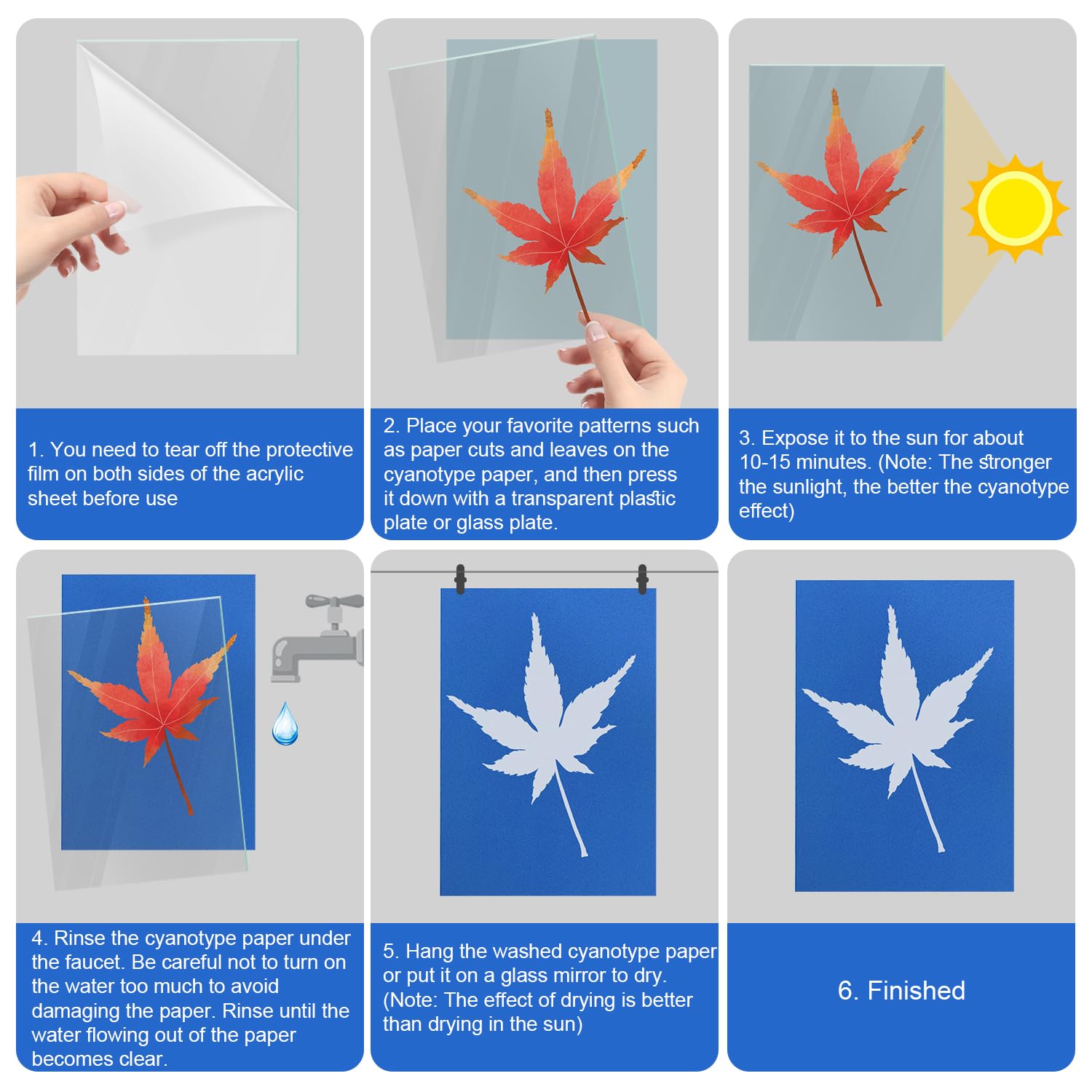 1. You need to tear off the protective film on both sides of the acrylic sheet before use

2. Place your favorite patterns such as paper cuts and leaves on the cyanotype paper, and then press it down with a transparent plastic plate or glass plate.

3. Expose it to the sun for about 10-15 minutes. (Note: The stronger the sunlight, the better the cyanotype effect)

4. Rinse the cyanotype paper under the faucet. Be careful not to turn on the water too much to avoid damaging the paper. Rinse until the water flowing out of the paper becomes clear.

5. Hang the washed cyanotype paper or put it on a glass mirror to dry. (Note: The effect of drying is better than drying in the sun)

6. Finished