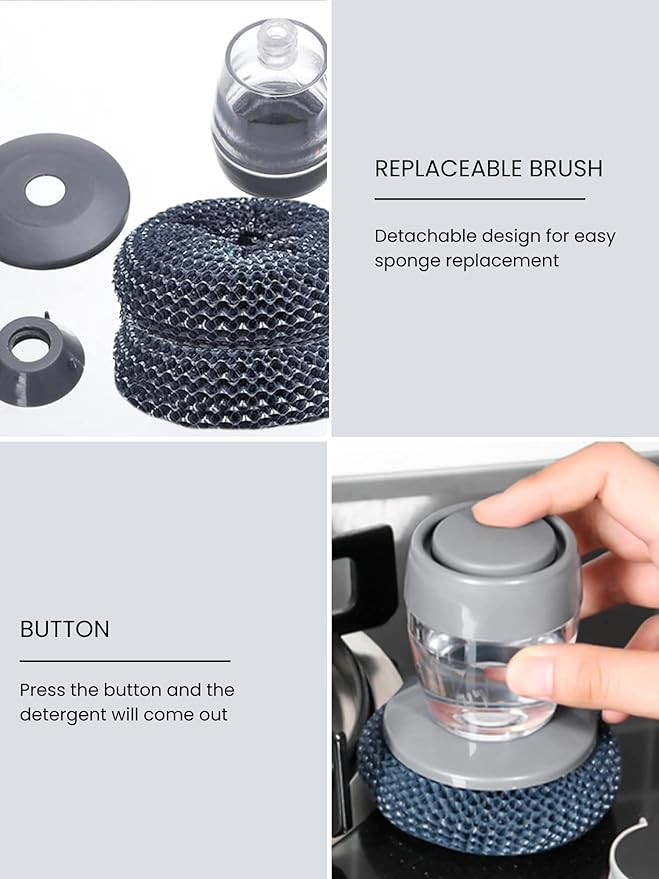 REPLACEABLE BRUSH

Detachable design for easy sponge replacement

BUTTON

Press the button and the detergent will come out