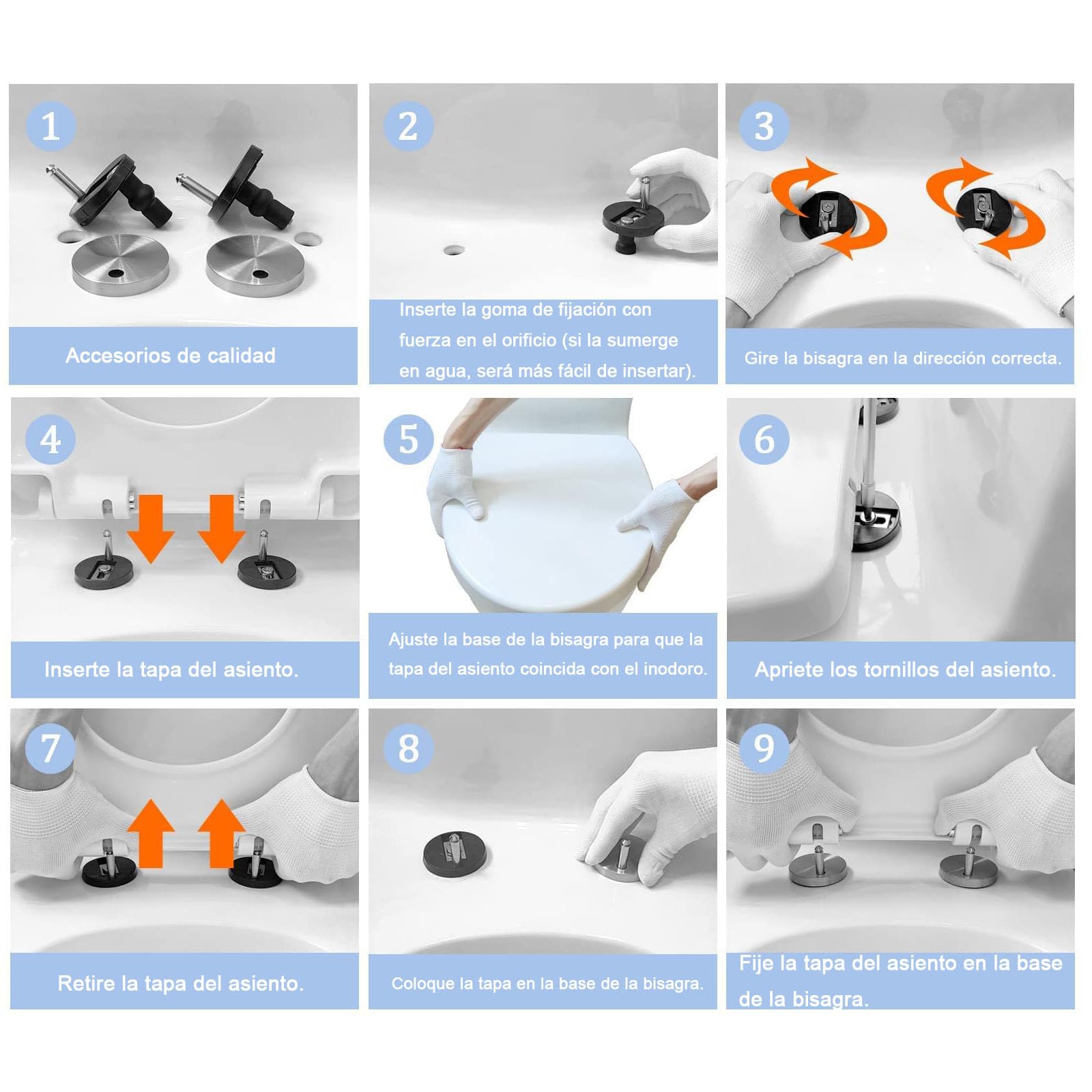 1

Accesorios de calidad

2

Inserte la goma de fijación con fuerza en el orificio (si la sumerge en agua, será más fácil de insertar).

3

Gire la bisagra en la dirección correcta.

4

Inserte la tapa del asiento.

5

Ajuste la base de la bisagra para que la tapa del asiento coincida con el inodoro.

6

Apriete los tornillos del asiento.

7

Retire la tapa del asiento.

8

Coloque la tapa en la base de la bisagra.

9

Fije la tapa del asiento en la base de la bisagra.