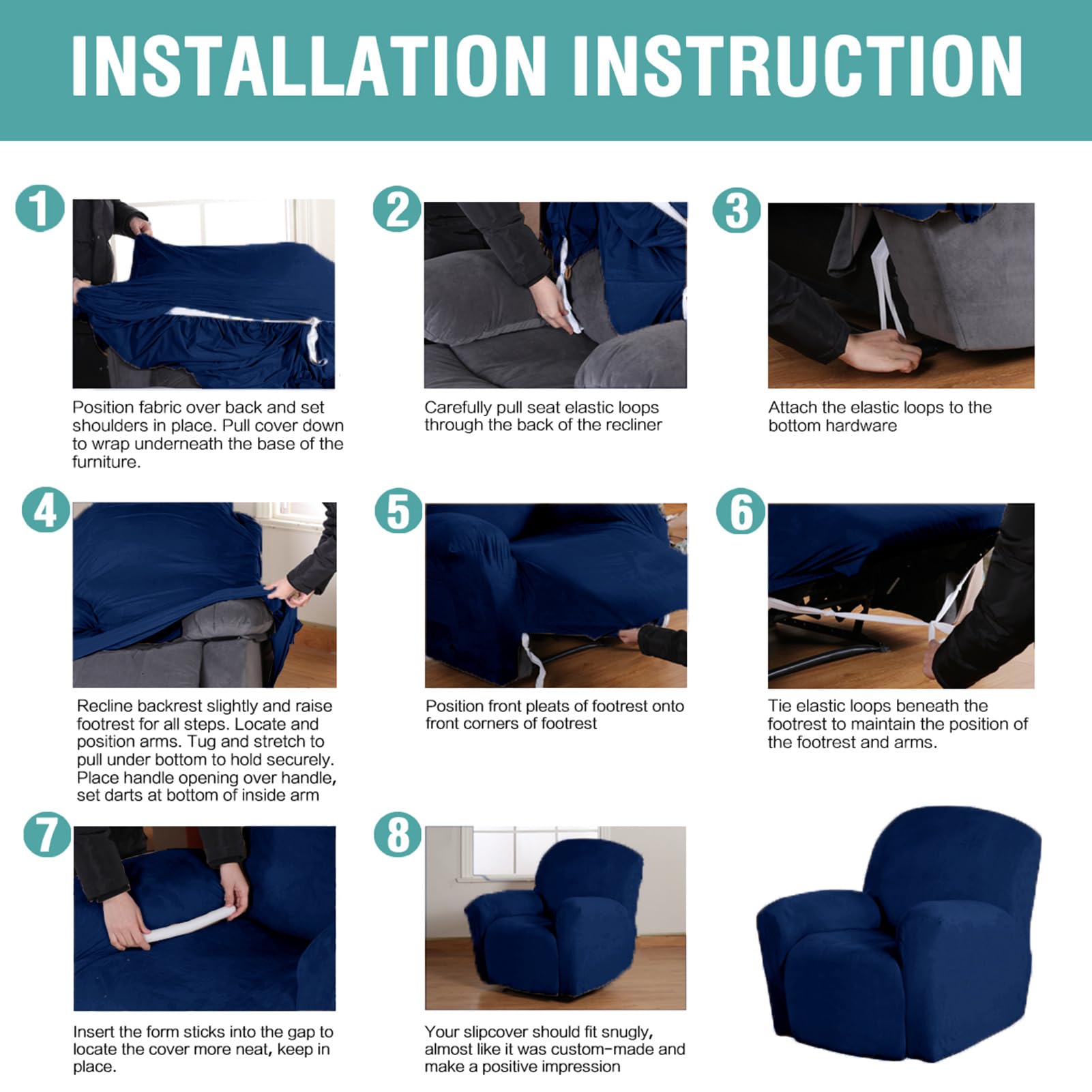 INSTALLATION INSTRUCTION

1

Position fabric over back and set shoulders in place. Pull cover down to wrap underneath the base of the furniture.

2

Carefully pull seat elastic loops through the back of the recliner

3

Attach the elastic loops to the bottom hardware

4

Recline backrest slightly and raise footrest for all steps. Locate and position arms. Tug and stretch to pull under bottom to hold securely. Place handle opening over handle, set darts at bottom of inside arm

5

Position front pleats of footrest onto front corners of footrest

6

Tie elastic loops beneath the footrest to maintain the position of the footrest and arms.

7

Insert the form sticks into the gap to locate the cover more neat, keep in place.

8

Your slipcover should fit snugly, almost like it was custom-made and make a positive impression